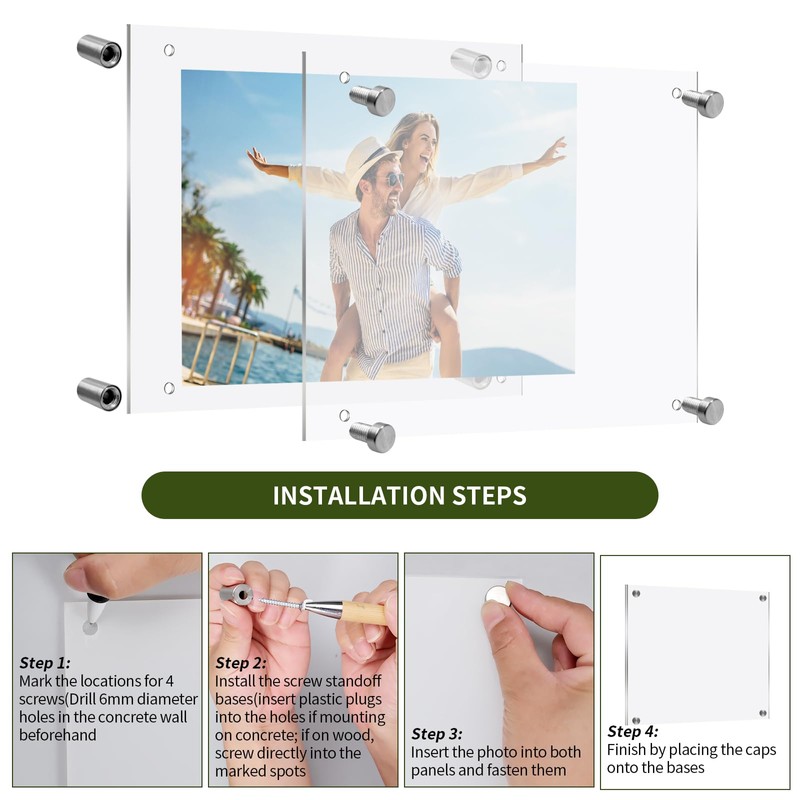 INSTALLATION STEPS

Step 1:
Mark the locations for 4 screws(Drill 6mm diameter holes in the concrete wall beforehand

Step 2:
Install the screw standoff bases(insert plastic plugs into the holes if mounting on concrete; if on wood, screw directly into the marked spots

Step 3:
Insert the photo into both panels and fasten them

Step 4:
Finish by placing the caps onto the bases