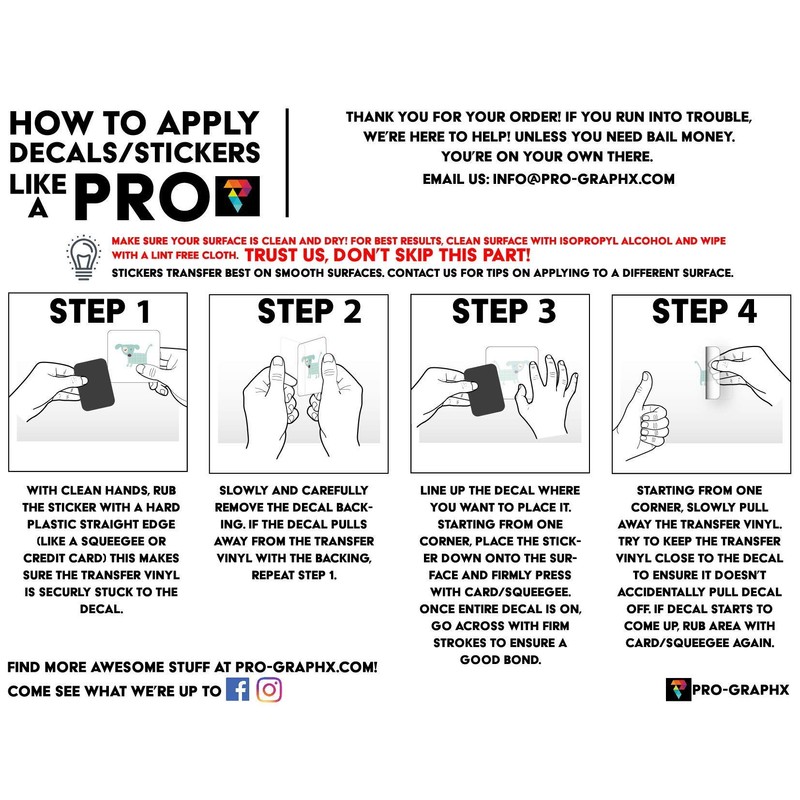 HOW TO APPLY DECALS/STICKERS LIKE A PRO

THANK YOU FOR YOUR ORDER! IF YOU RUN INTO TROUBLE, WE'RE HERE TO HELP! UNLESS YOU NEED BAIL MONEY. YOU'RE ON YOUR OWN THERE.

EMAIL US: INFO@PRO-GRAPHX.COM

MAKE SURE YOUR SURFACE IS CLEAN AND DRY! FOR BEST RESULTS, CLEAN SURFACE WITH ISOPROPYL ALCOHOL AND WIPE WITH A LINT FREE CLOTH. TRUST US, DON'T SKIP THIS PART!
STICKERS TRANSFER BEST ON SMOOTH SURFACES. CONTACT US FOR TIPS ON APPLYING TO A DIFFERENT SURFACE.

STEP 1

WITH CLEAN HANDS, RUB THE STICKER WITH A HARD PLASTIC STRAIGHT EDGE (LIKE A SQUEEGEE OR CREDIT CARD) THIS MAKES SURE THE TRANSFER VINYL IS SECURLY STUCK TO THE DECAL.

STEP 2

SLOWLY AND CAREFULLY REMOVE THE DECAL BACKING. IF THE DECAL PULLS AWAY FROM THE TRANSFER VINYL WITH THE BACKING, REPEAT STEP 1.

STEP 3

LINE UP THE DECAL WHERE YOU WANT TO PLACE IT. STARTING FROM ONE CORNER, PLACE THE STICKER DOWN ONTO THE SURFACE AND FIRMLY PRESS WITH CARD/SQUEEGEE. ONCE ENTIRE DECAL IS ON, GO ACROSS WITH FIRM STROKES TO ENSURE A GOOD BOND.

STEP 4

STARTING FROM ONE CORNER, SLOWLY PULL AWAY THE TRANSFER VINYL. TRY TO KEEP THE TRANSFER VINYL CLOSE TO THE DECAL TO ENSURE IT DOESN'T ACCIDENTALLY PULL DECAL OFF. IF DECAL STARTS TO COME UP, RUB AREA WITH CARD/SQUEEGEE AGAIN.

FIND MORE AWESOME STUFF AT PRO-GRAPHX.COM!
COME SEE WHAT WE'RE UP TO

PRO-GRAPHX