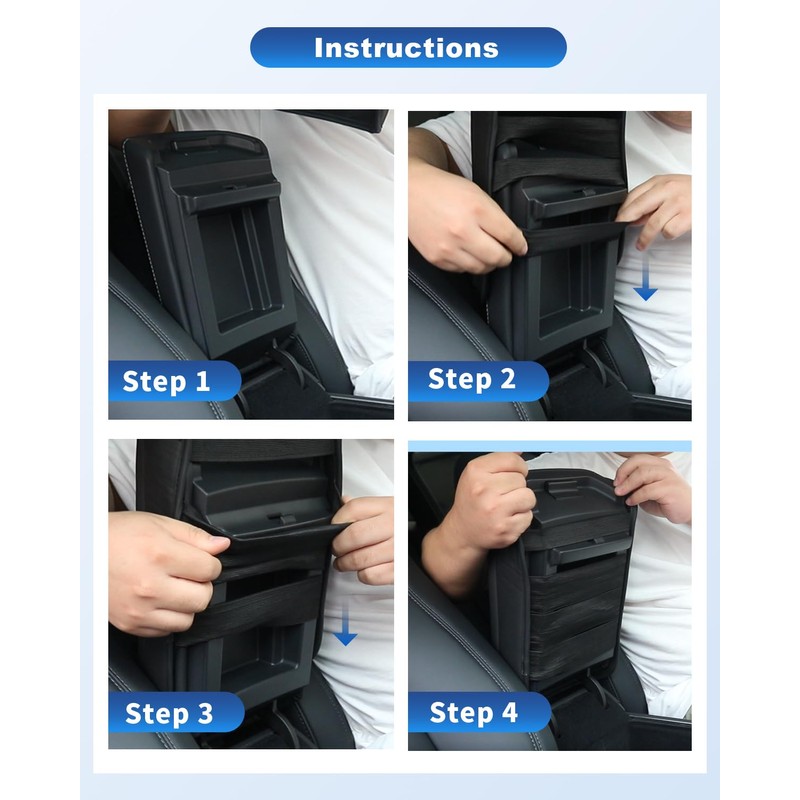 Instructions

Step 1

Step 2

Step 3

Step 4