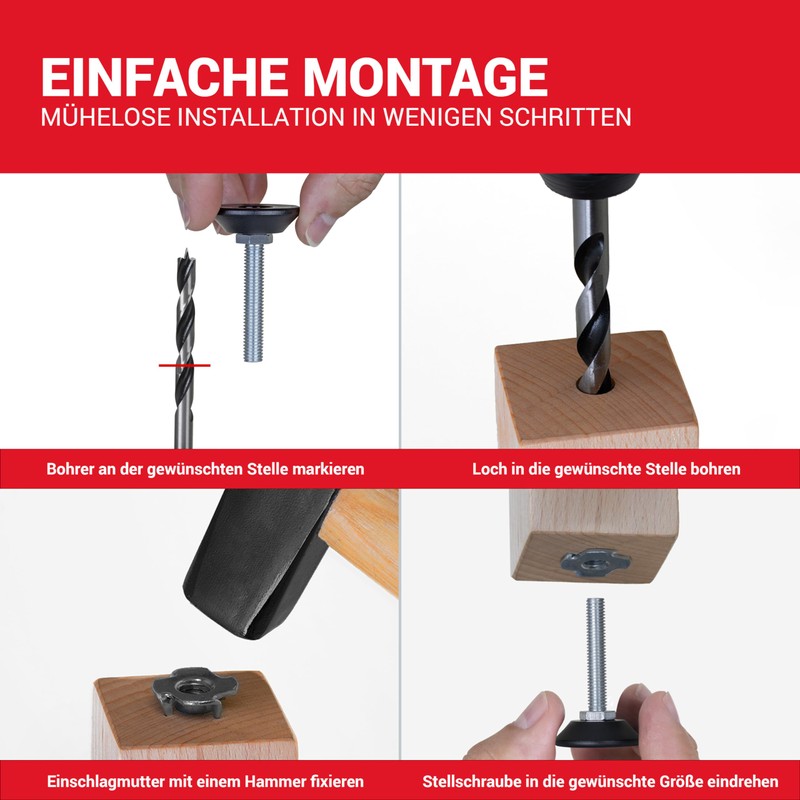 EINFACHE MONTAGE
MÜHELOSE INSTALLATION IN WENIGEN SCHRITTEN

Bohrer an der gewünschten Stelle markieren

Loch in die gewünschte Stelle bohren

Einschlagmutter mit einem Hammer fixieren

Stellschraube in die gewünschte Größe eindrehen