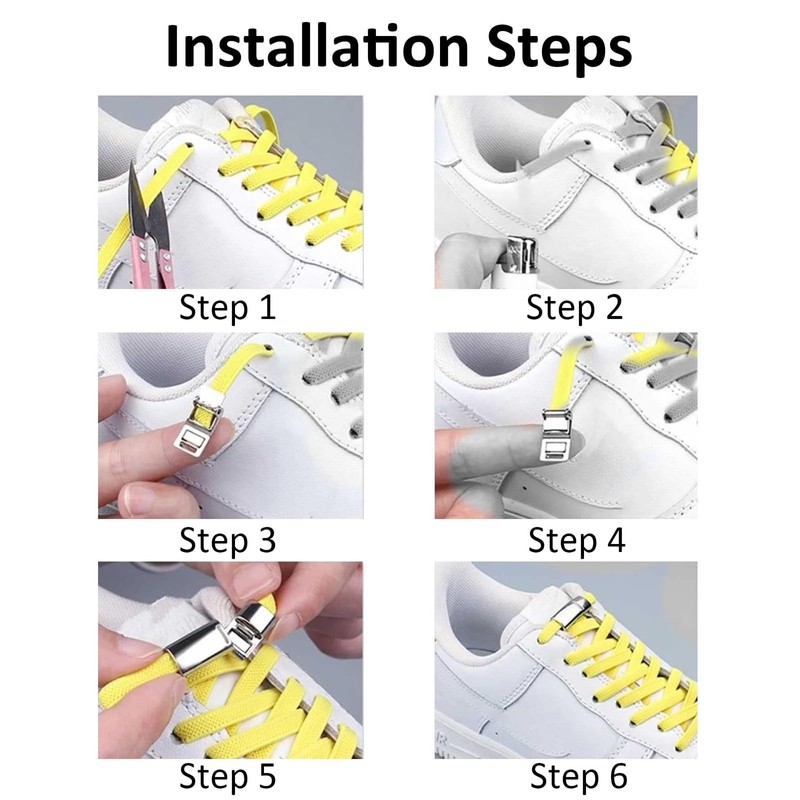 Installation Steps

Step 1

Step 2

Step 3

Step 4

Step 5

Step 6