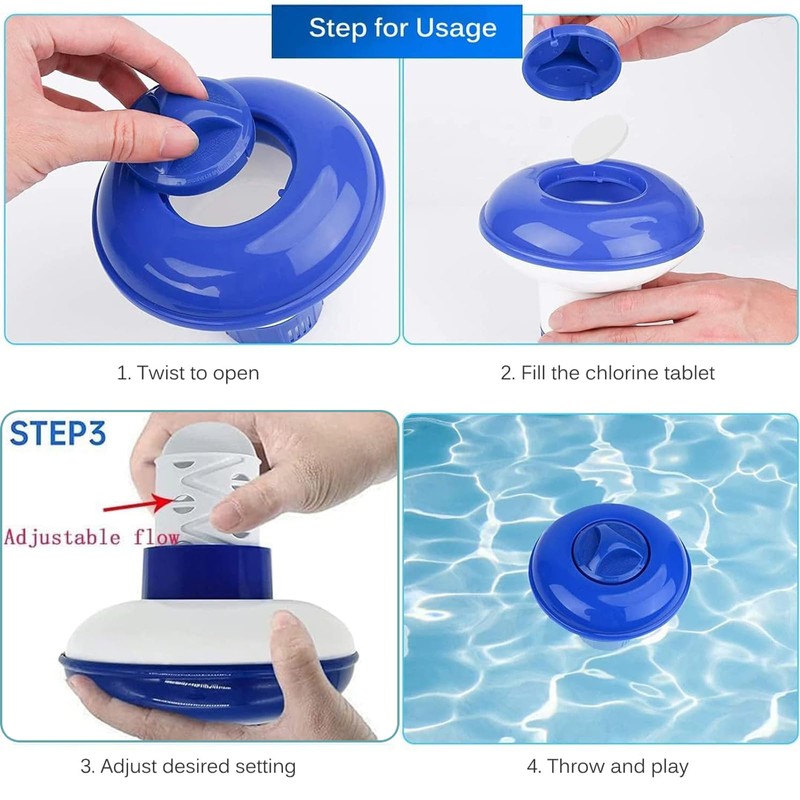 Step for Usage

1. Twist to open

2. Fill the chlorine tablet

STEP3

Adjustable flow

3. Adjust desired setting

4. Throw and play