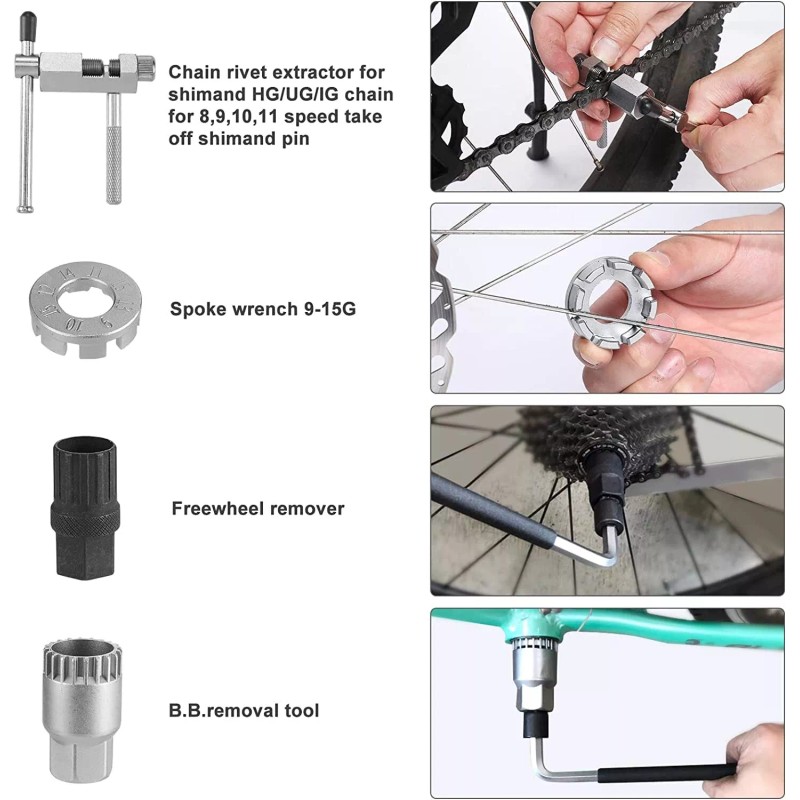 Chain rivet extractor for shimand HG/UG/IG chain for 8,9,10,11 speed take off shimand pin

Spoke wrench 9-15G

Freewheel remover

B.B.removal tool