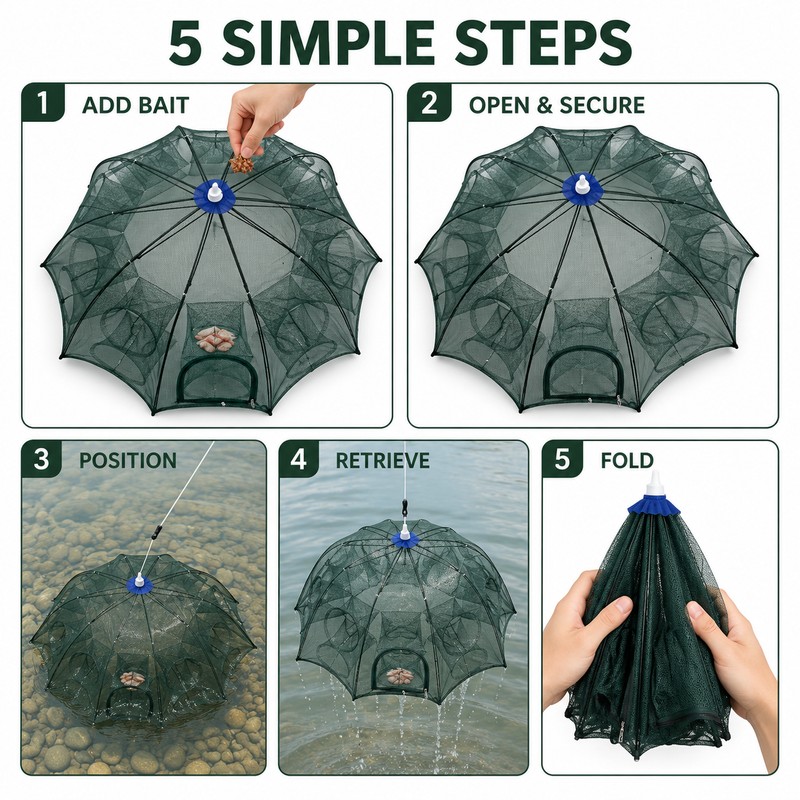 5 SIMPLE STEPS

1 ADD BAIT

2 OPEN & SECURE

3 POSITION

4 RETRIEVE

5 FOLD