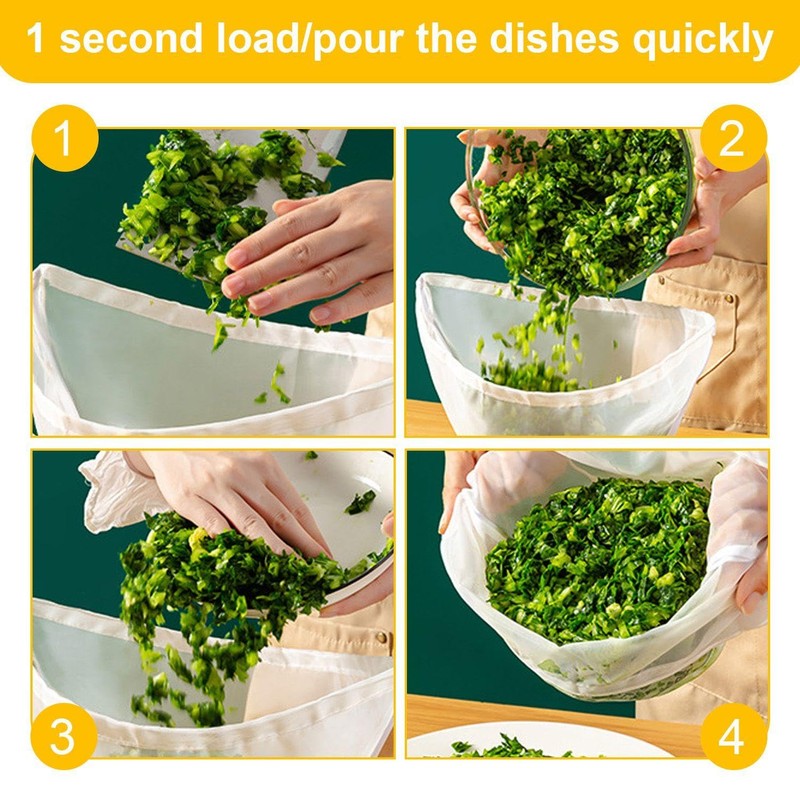 1 second load/pour the dishes quickly

1

2

3

4