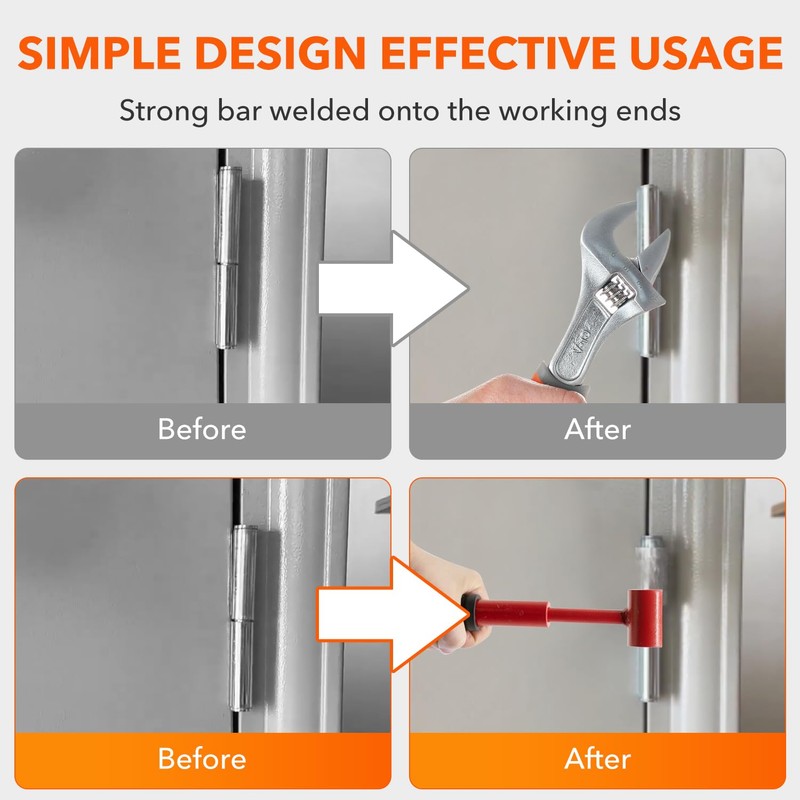 SIMPLE DESIGN EFFECTIVE USAGE

Strong bar welded onto the working ends

Before

After

Before

After