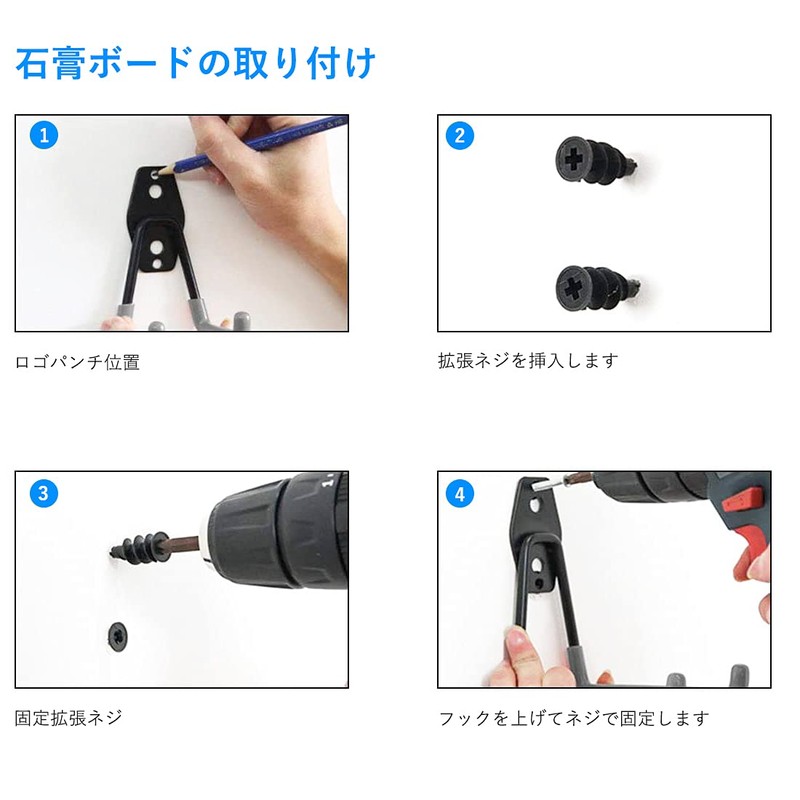 石膏ボードの取り付け

1

ロゴパンチ位置

2

拡張ネジを挿入します

3

固定拡張ネジ

4

フックを上げてネジで固定します