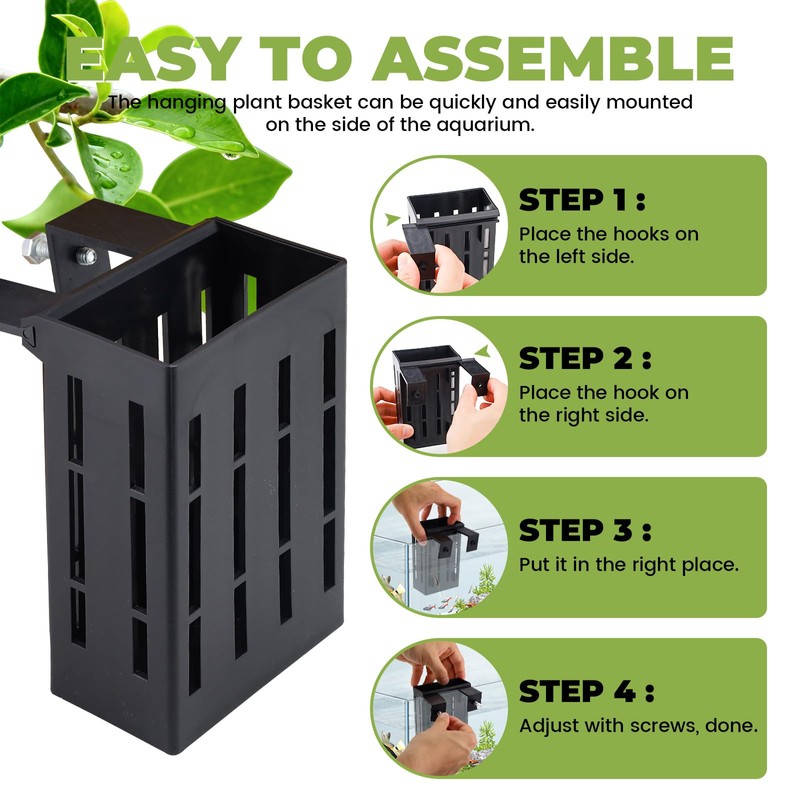 EASY TO ASSEMBLE

The hanging plant basket can be quickly and easily mounted on the side of the aquarium.

STEP 1 :
Place the hooks on the left side.

STEP 2 :
Place the hook on the right side.

STEP 3 :
Put it in the right place.

STEP 4 :
Adjust with screws, done.