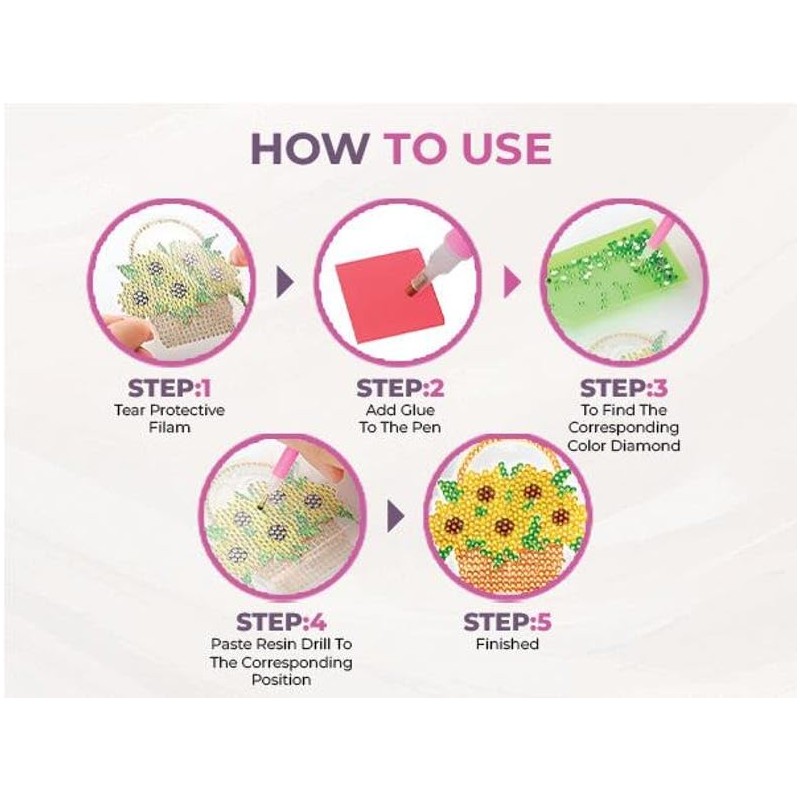 HOW TO USE

STEP:1
Tear Protective Filam

STEP:2
Add Glue To The Pen

STEP:3
To Find The Corresponding Color Diamond

STEP:4
Paste Resin Drill To The Corresponding Position

STEP:5
Finished