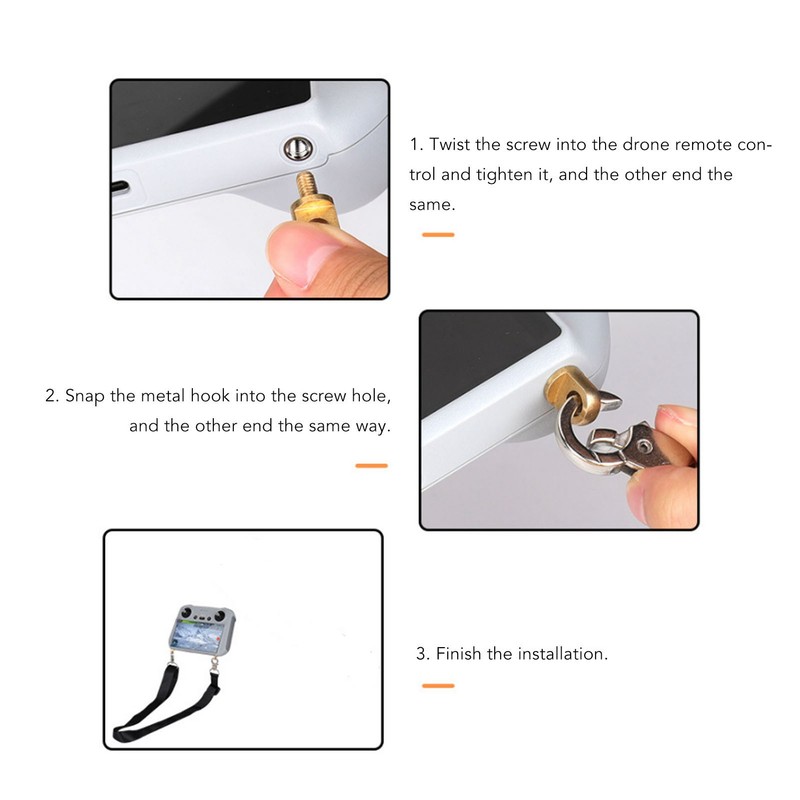 1. Twist the screw into the drone remote control and tighten it, and the other end the same.

2. Snap the metal hook into the screw hole, and the other end the same way.

3. Finish the installation.