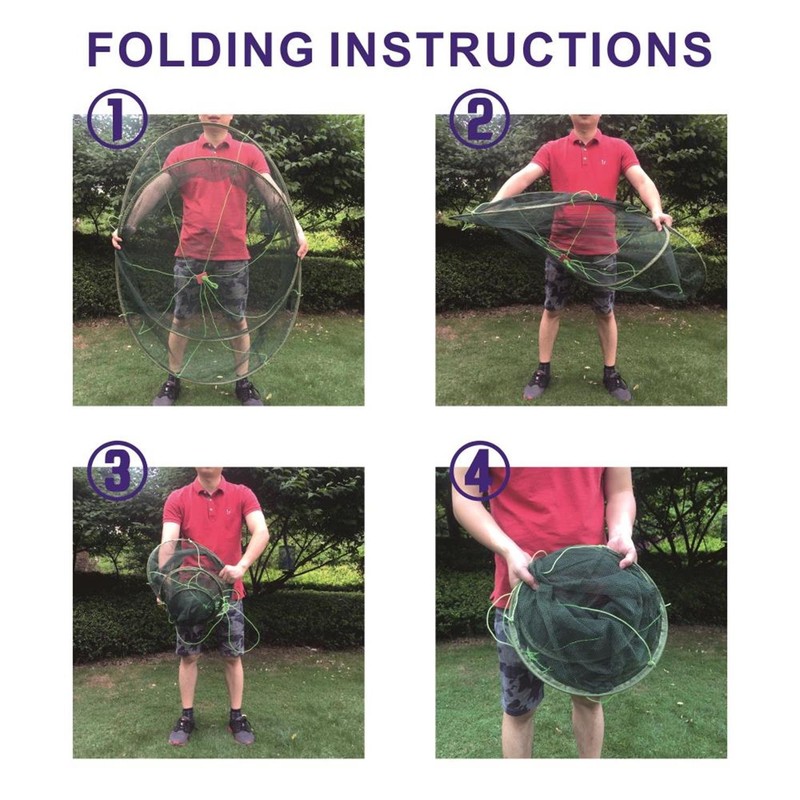 FOLDING INSTRUCTIONS

①

②

③

④