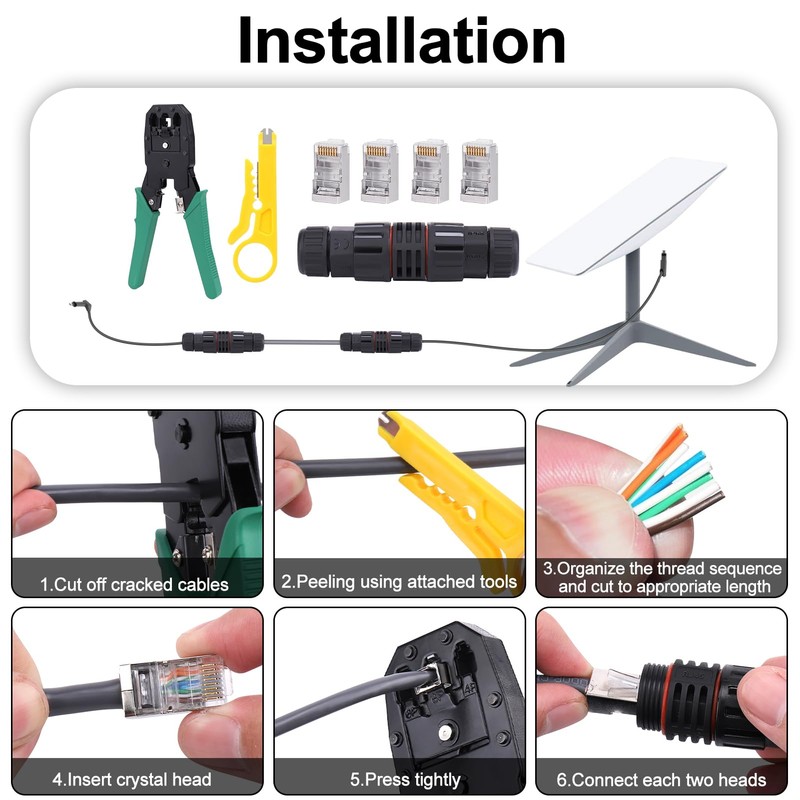 Installation

1.Cut off cracked cables

2.Peeling using attached tools

3.Organize the thread sequence and cut to appropriate length

4.Insert crystal head

5.Press tightly

6.Connect each two heads