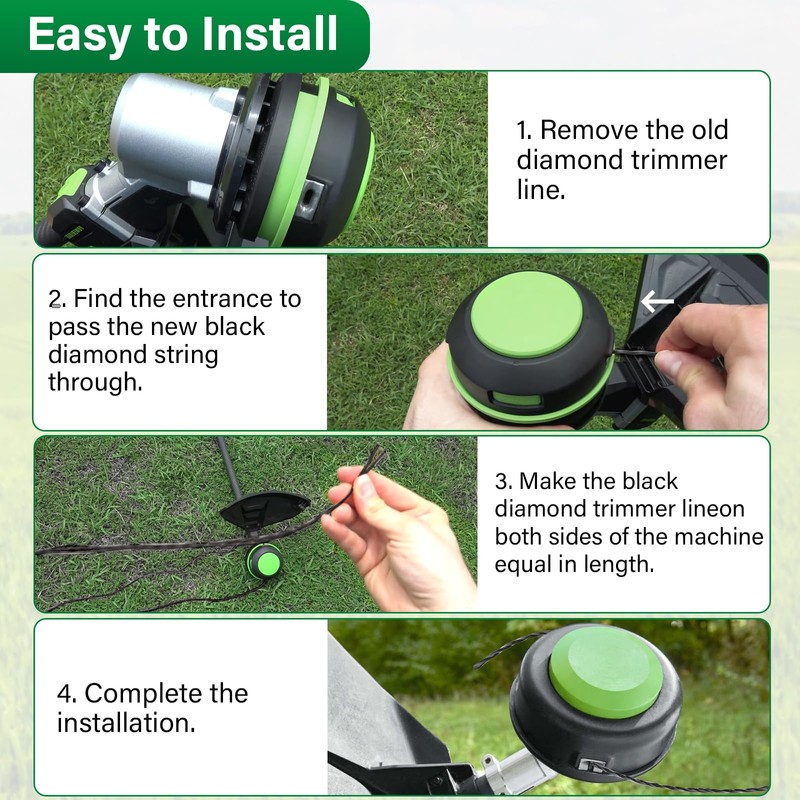 Easy to Install

1. Remove the old diamond trimmer line.

2. Find the entrance to pass the new black diamond string through.

3. Make the black diamond trimmer lineon both sides of the machine equal in length.

4. Complete the installation.