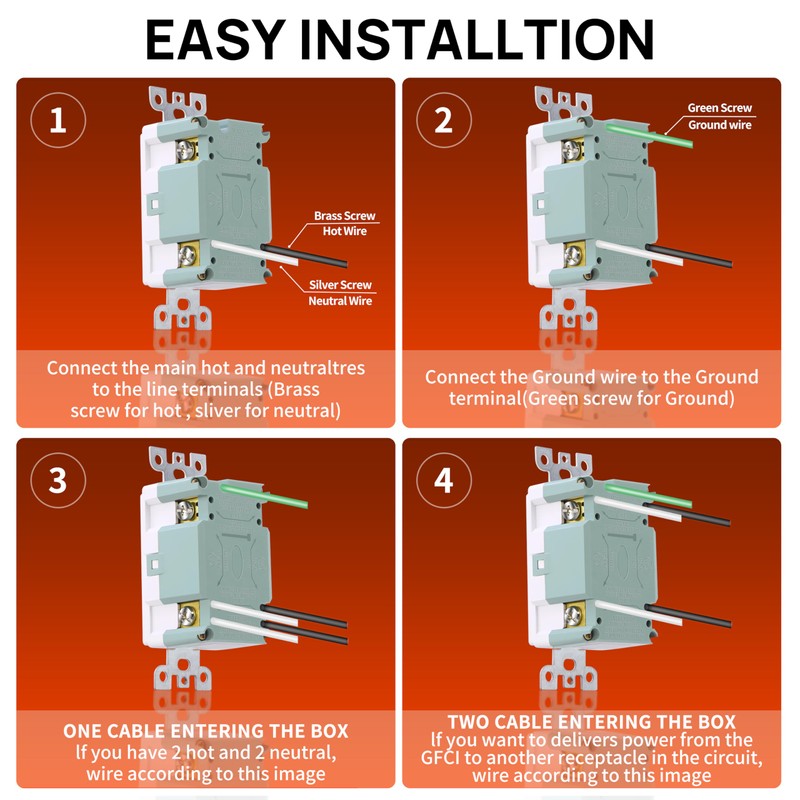 EASY INSTALLTION

1

Brass Screw
Hot Wire

Silver Screw
Neutral Wire

Connect the main hot and neutraltres to the line terminals (Brass screw for hot , sliver for neutral)

2

Green Screw
Ground wire

Connect the Ground wire to the Ground terminal(Green screw for Ground)

3

ONE CABLE ENTERING THE BOX
If you have 2 hot and 2 neutral, wire according to this image

4

TWO CABLE ENTERING THE BOX
If you want to delivers power from the GFCI to another receptacle in the circuit, wire according to this image