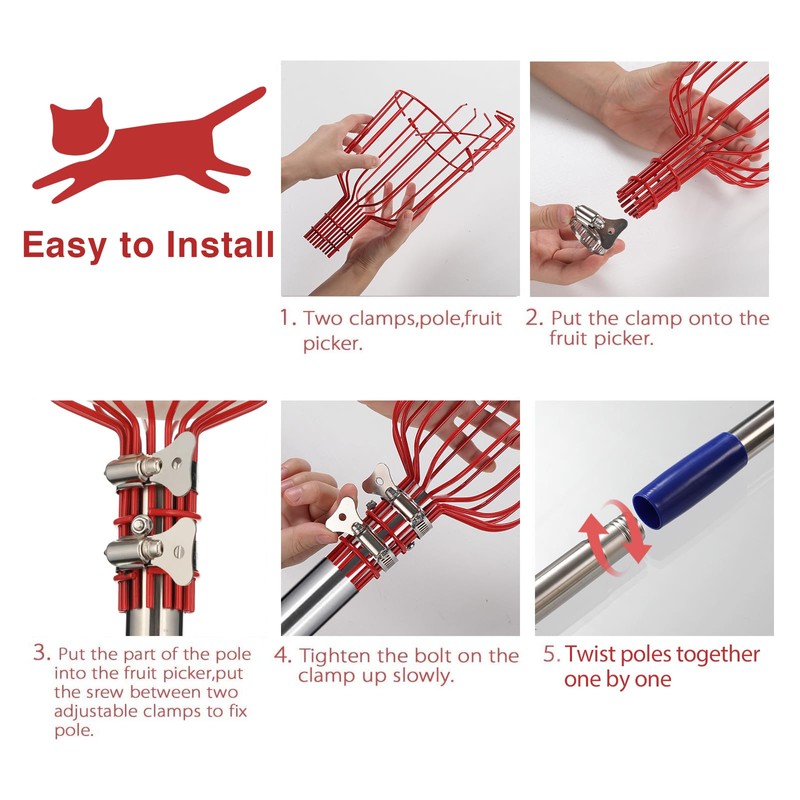 Easy to Install

1. Two clamps,pole,fruit picker.

2. Put the clamp onto the fruit picker.

3. Put the part of the pole into the fruit picker,put the srew between two adjustable clamps to fix pole.

4. Tighten the bolt on the clamp up slowly.

5. Twist poles together one by one