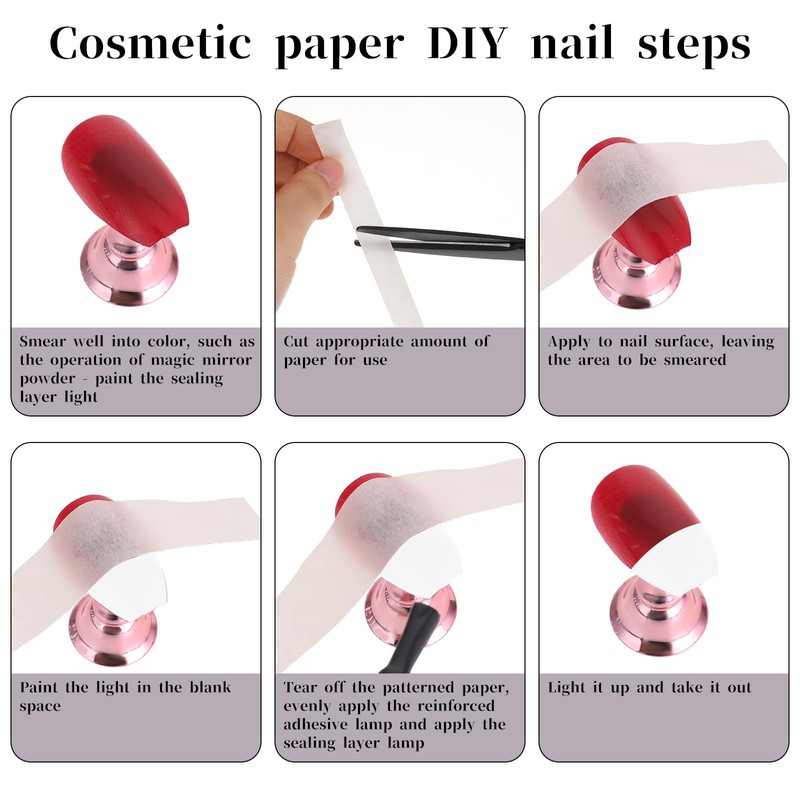 Cosmetic paper DIY nail steps

Smear well into color, such as the operation of magic mirror powder - paint the sealing layer light

Cut appropriate amount of paper for use

Apply to nail surface, leaving the area to be smeared

Paint the light in the blank space

Tear off the patterned paper, evenly apply the reinforced adhesive lamp and apply the sealing layer lamp

Light it up and take it out