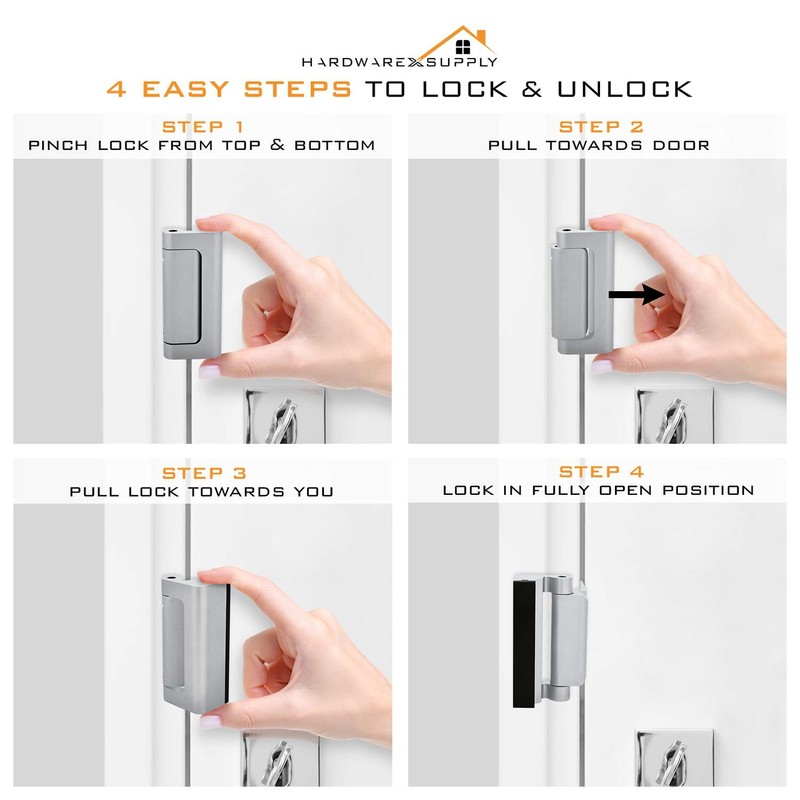 HARDWAREXSUPPLY

4 EASY STEPS TO LOCK & UNLOCK

STEP 1
PINCH LOCK FROM TOP & BOTTOM

STEP 2
PULL TOWARDS DOOR

STEP 3
PULL LOCK TOWARDS YOU

STEP 4
LOCK IN FULLY OPEN POSITION