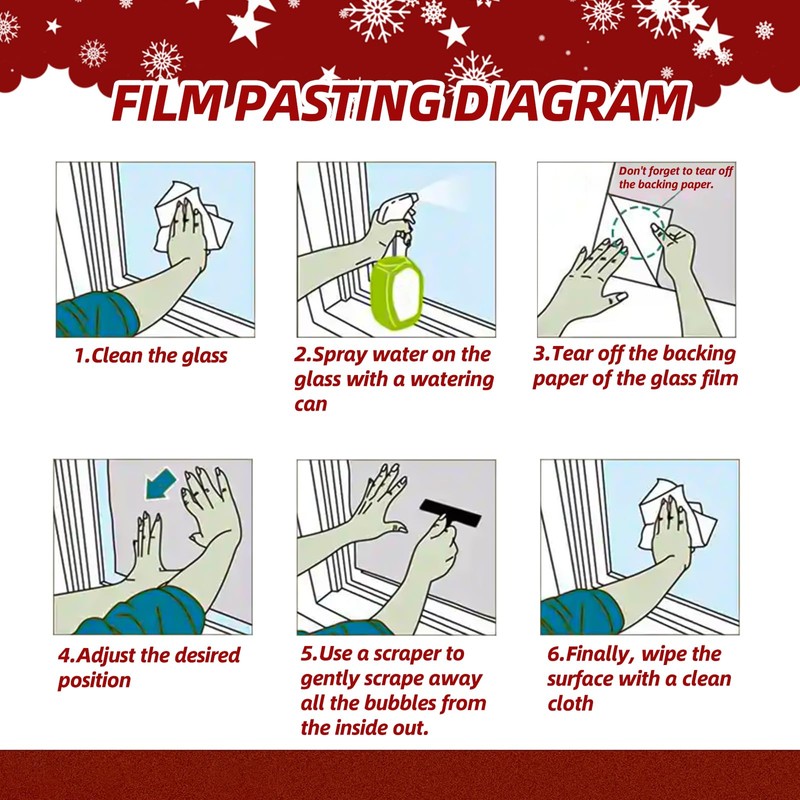 FILM PASTING DIAGRAM

1.Clean the glass

2.Spray water on the glass with a watering can

Don't forget to tear off the backing paper.

3.Tear off the backing paper of the glass film

4.Adjust the desired position

5.Use a scraper to gently scrape away all the bubbles from the inside out.

6.Finally, wipe the surface with a clean cloth