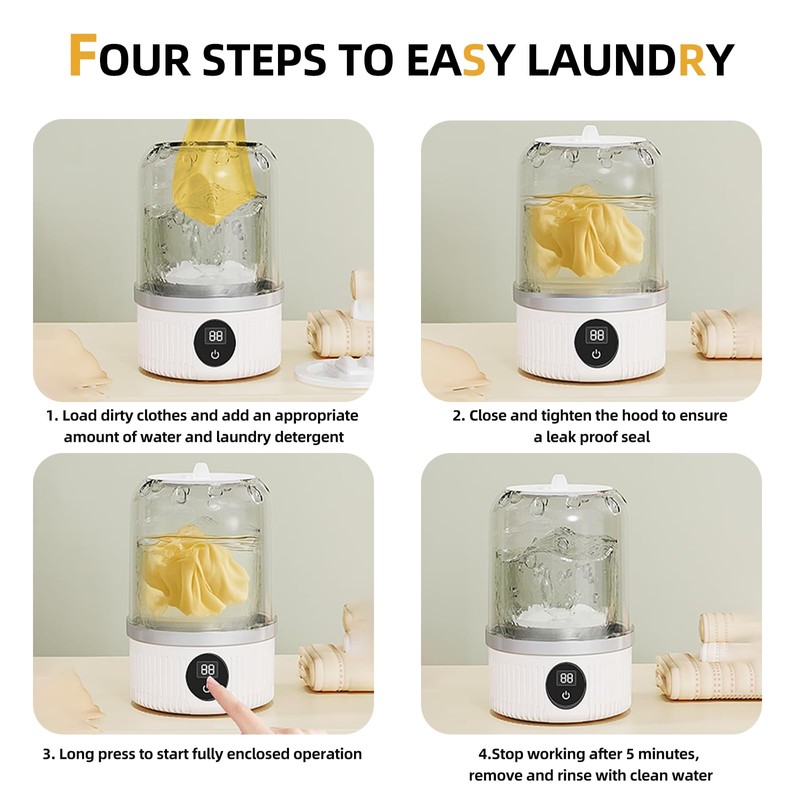 FOUR STEPS TO EASY LAUNDRY

88

1. Load dirty clothes and add an appropriate amount of water and laundry detergent

88

2. Close and tighten the hood to ensure a leak proof seal

88

3. Long press to start fully enclosed operation

88

4.Stop working after 5 minutes, remove and rinse with clean water