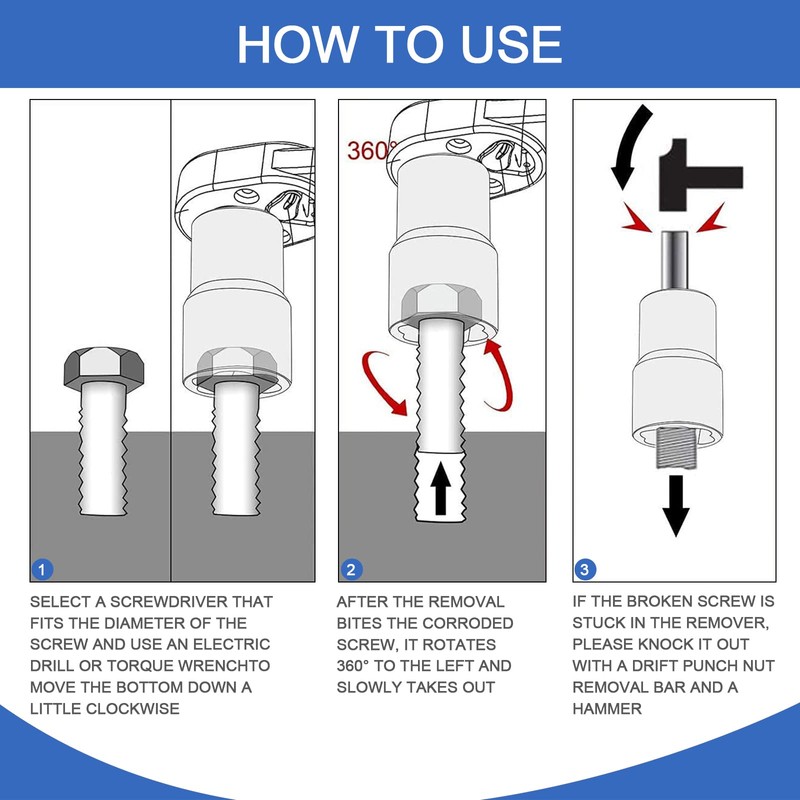 HOW TO USE

1

SELECT A SCREWDRIVER THAT FITS THE DIAMETER OF THE SCREW AND USE AN ELECTRIC DRILL OR TORQUE WRENCHTO MOVE THE BOTTOM DOWN A LITTLE CLOCKWISE

360°

2

AFTER THE REMOVAL BITES THE CORRODED SCREW, IT ROTATES 360° TO THE LEFT AND SLOWLY TAKES OUT

3

IF THE BROKEN SCREW IS STUCK IN THE REMOVER, PLEASE KNOCK IT OUT WITH A DRIFT PUNCH NUT REMOVAL BAR AND A HAMMER