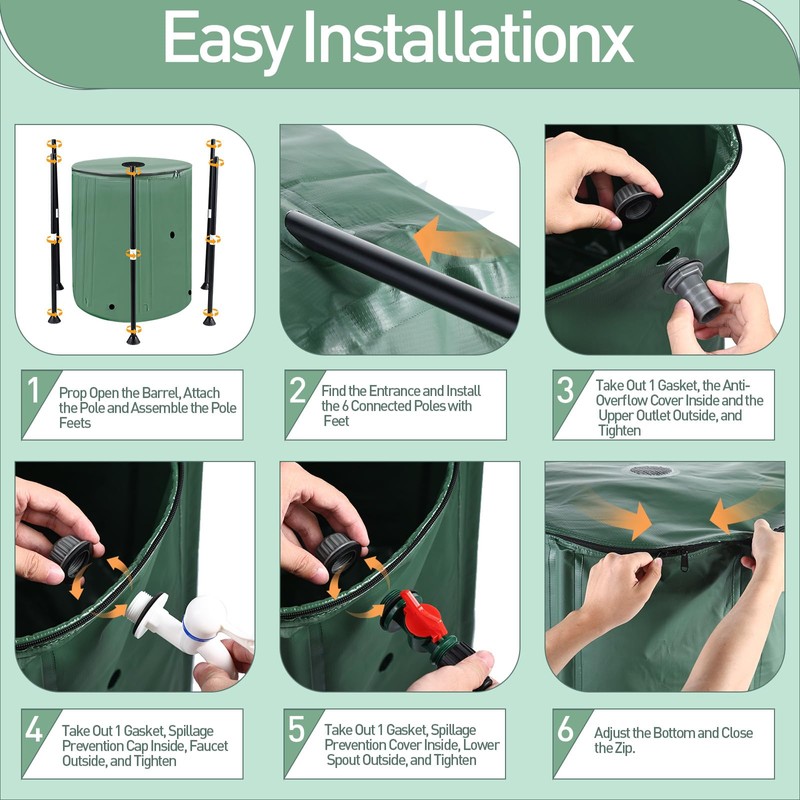 Easy Installationx

1 Prop Open the Barrel, Attach the Pole and Assemble the Pole Feets

2 Find the Entrance and Install the 6 Connected Poles with Feet

3 Take Out 1 Gasket, the Anti-Overflow Cover Inside and the Upper Outlet Outside, and Tighten

4 Take Out 1 Gasket, Spillage Prevention Cap Inside, Faucet Outside, and Tighten

5 Take Out 1 Gasket, Spillage Prevention Cover Inside, Lower Spout Outside, and Tighten

6 Adjust the Bottom and Close the Zip.