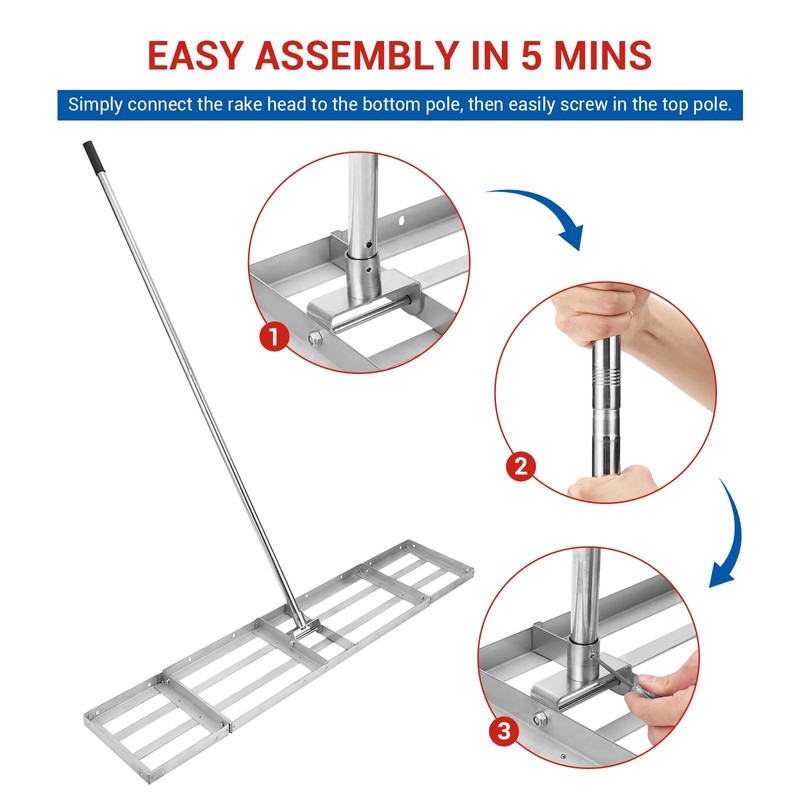 EASY ASSEMBLY IN 5 MINS

Simply connect the rake head to the bottom pole, then easily screw in the top pole.

1

2

3