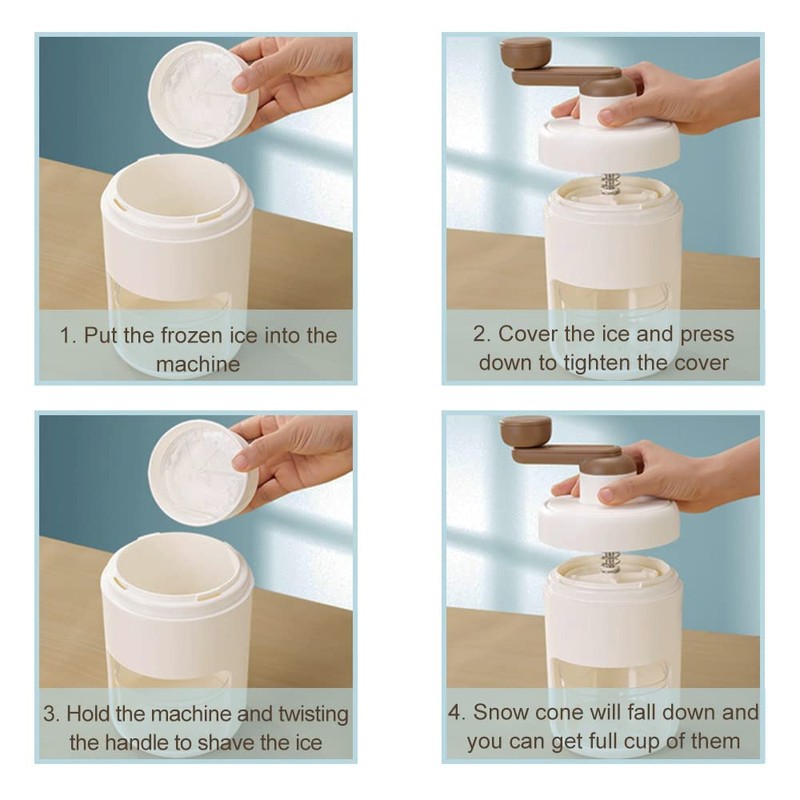 1. Put the frozen ice into the machine

2. Cover the ice and press down to tighten the cover

3. Hold the machine and twisting the handle to shave the ice

4. Snow cone will fall down and you can get full cup of them