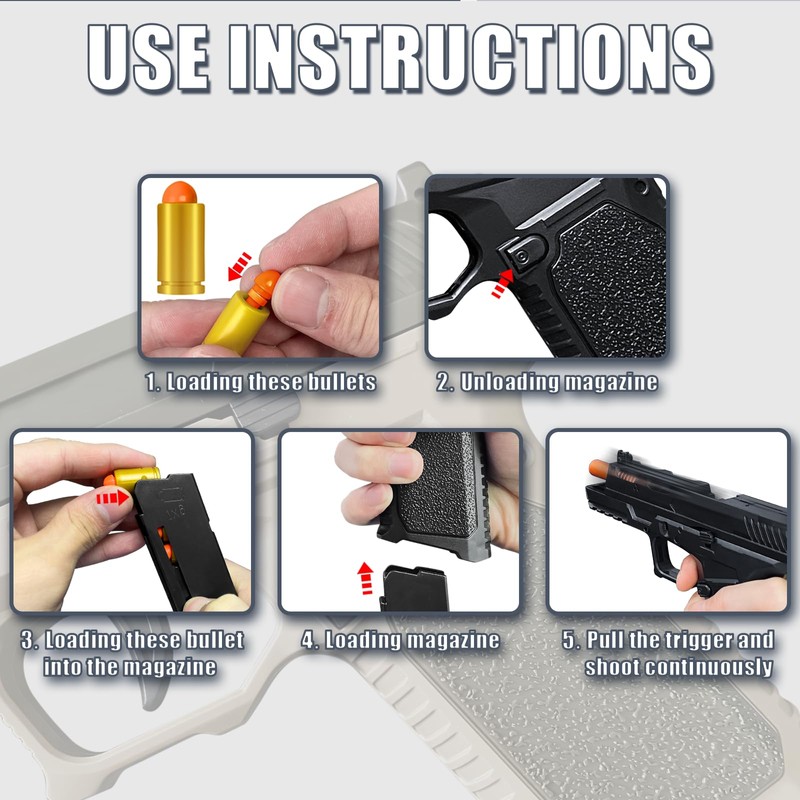 USE INSTRUCTIONS

1. Loading these bullets

2. Unloading magazine

3. Loading these bullet into the magazine

4. Loading magazine

5. Pull the trigger and shoot continuously