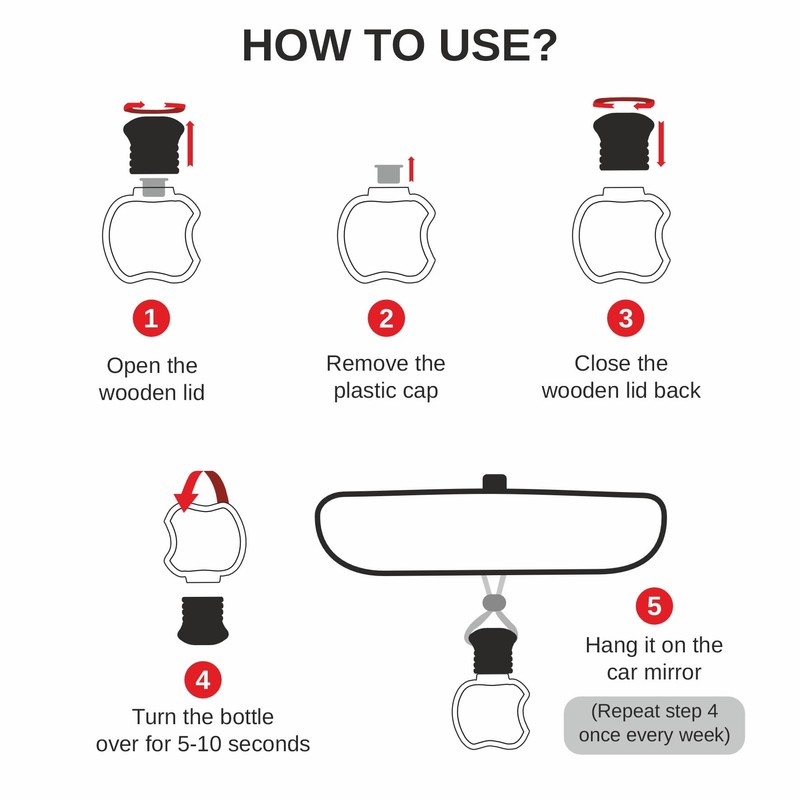 HOW TO USE?

1
Open the wooden lid

2
Remove the plastic cap

3
Close the wooden lid back

4
Turn the bottle over for 5-10 seconds

5
Hang it on the car mirror

(Repeat step 4 once every week)