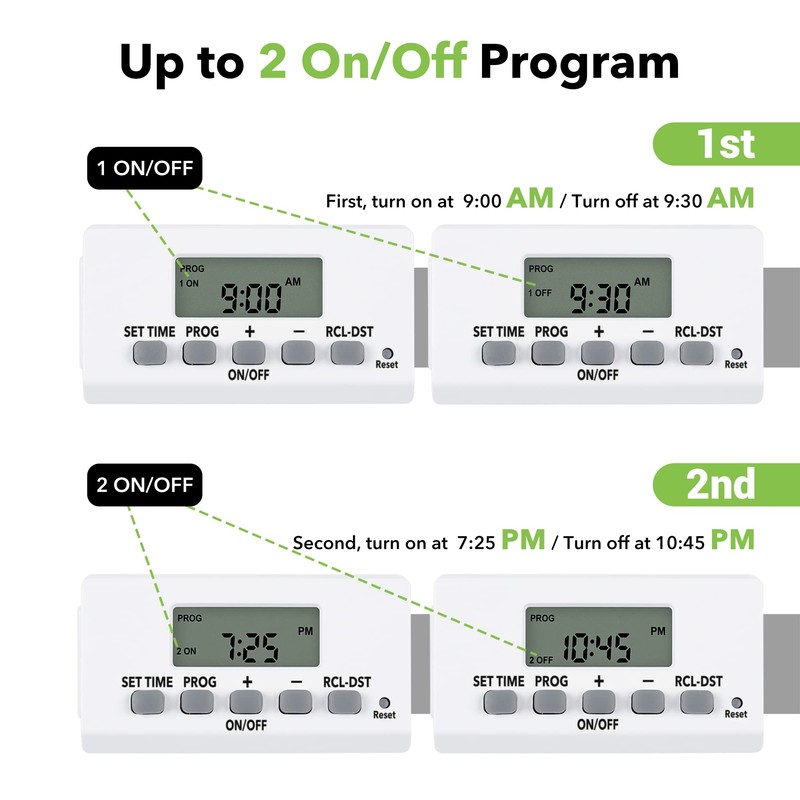 Up to 2 On/Off Program

1st

1 ON/OFF

First, turn on at 9:00 AM / Turn off at 9:30 AM

PROG
1 ON
9:00 AM

SET TIME PROG + − RCL-DST
ON/OFF
Reset

PROG
1 OFF
9:30 AM

SET TIME PROG + − RCL-DST
ON/OFF
Reset

2nd

2 ON/OFF

Second, turn on at 7:25 PM / Turn off at 10:45 PM

PROG
2 ON
7:25 PM

SET TIME PROG + − RCL-DST
ON/OFF
Reset

PROG
2 OFF
10:45 PM

SET TIME PROG + − RCL-DST
ON/OFF
Reset