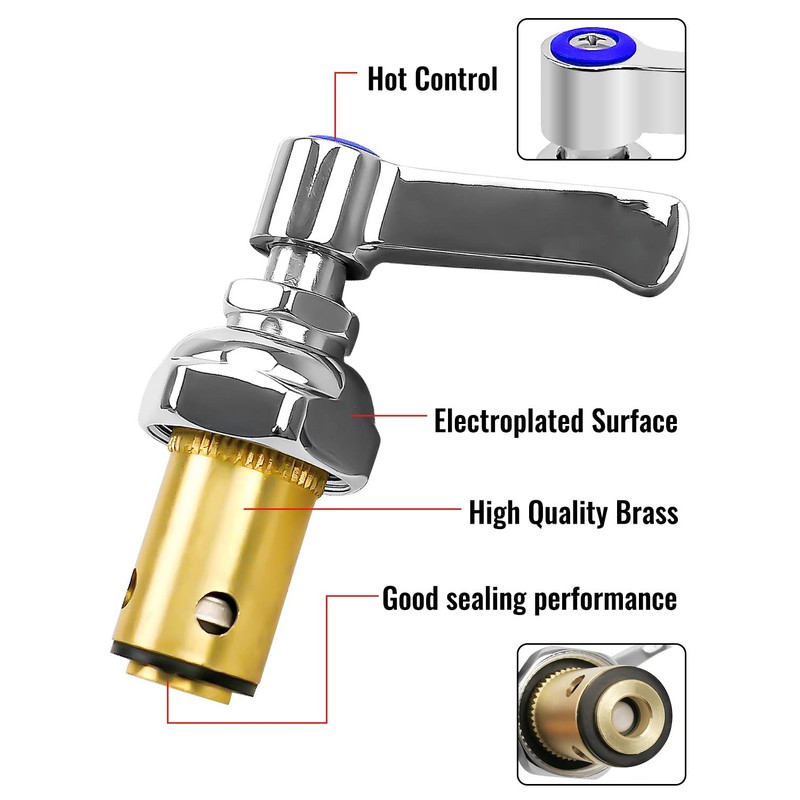 Hot Control

Electroplated Surface

High Quality Brass

Good sealing performance