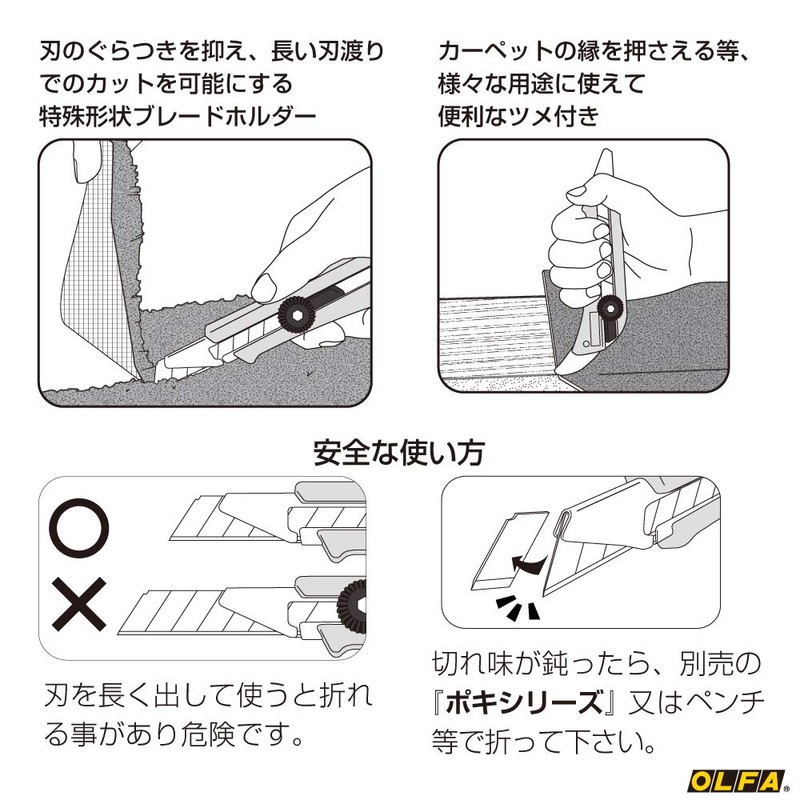 刃のぐらつきを抑え、長い刃渡りでのカットを可能にする特殊形状ブレードホルダー

カーペットの縁を押さえる等、様々な用途に使えて便利なツメ付き

安全な使い方

○

×

刃を長く出して使うと折れる事があり危険です。

切れ味が鈍ったら、別売の『ポキシリーズ』又はペンチ等で折って下さい。

OLFA