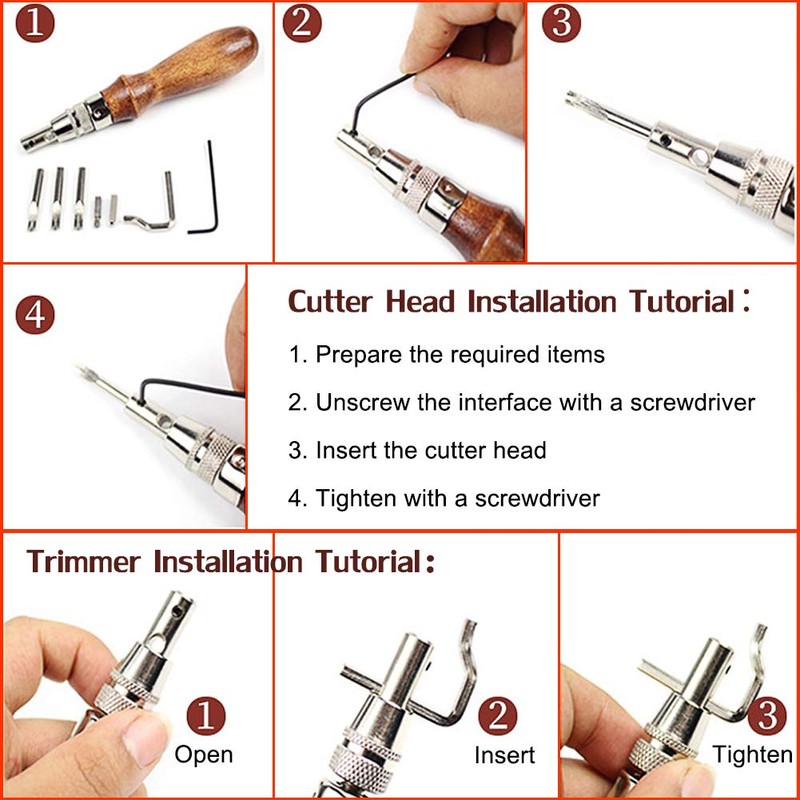 1

2

3

4

Cutter Head Installation Tutorial：

1. Prepare the required items

2. Unscrew the interface with a screwdriver

3. Insert the cutter head

4. Tighten with a screwdriver

Trimmer Installation Tutorial：

1
Open

2
Insert

3
Tighten