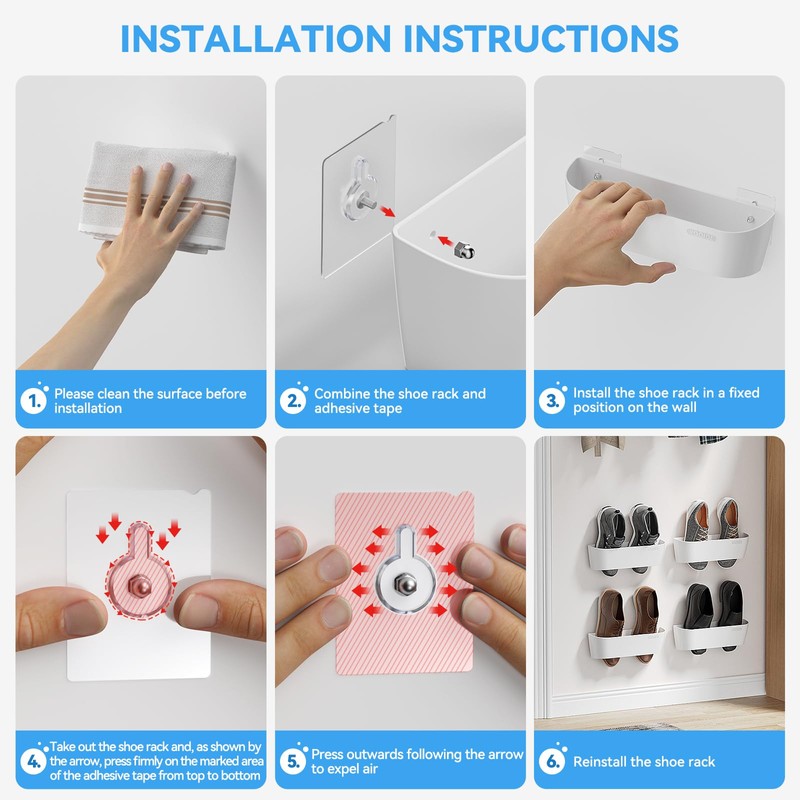 INSTALLATION INSTRUCTIONS

1. Please clean the surface before installation

2. Combine the shoe rack and adhesive tape

3. Install the shoe rack in a fixed position on the wall

4. Take out the shoe rack and, as shown by the arrow, press firmly on the marked area of the adhesive tape from top to bottom

5. Press outwards following the arrow to expel air

6. Reinstall the shoe rack