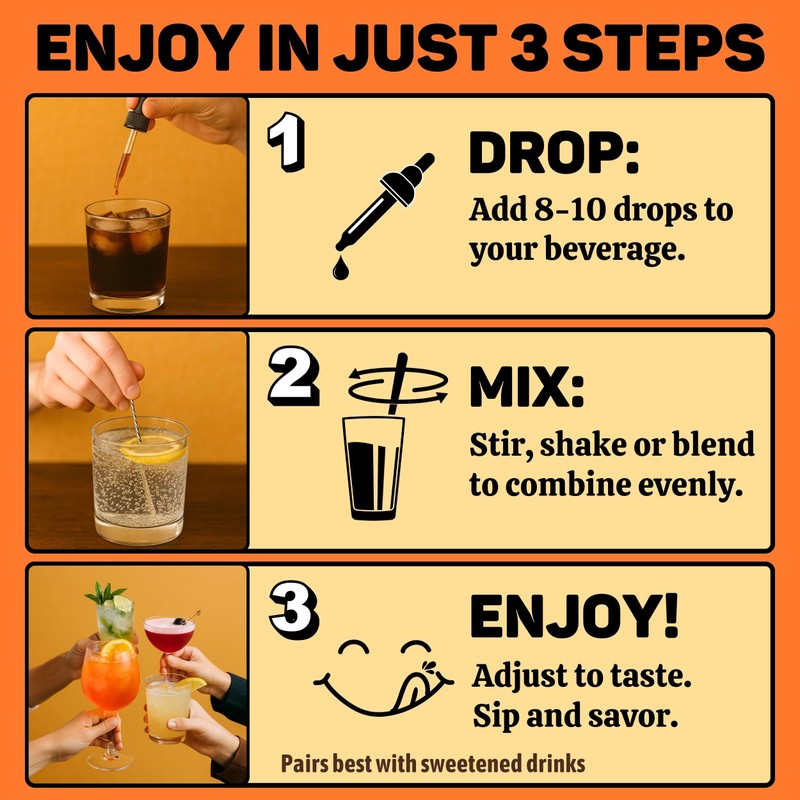 ENJOY IN JUST 3 STEPS

1

DROP:
Add 8-10 drops to your beverage.

2

MIX:
Stir, shake or blend to combine evenly.

3

ENJOY!
Adjust to taste. Sip and savor.

Pairs best with sweetened drinks