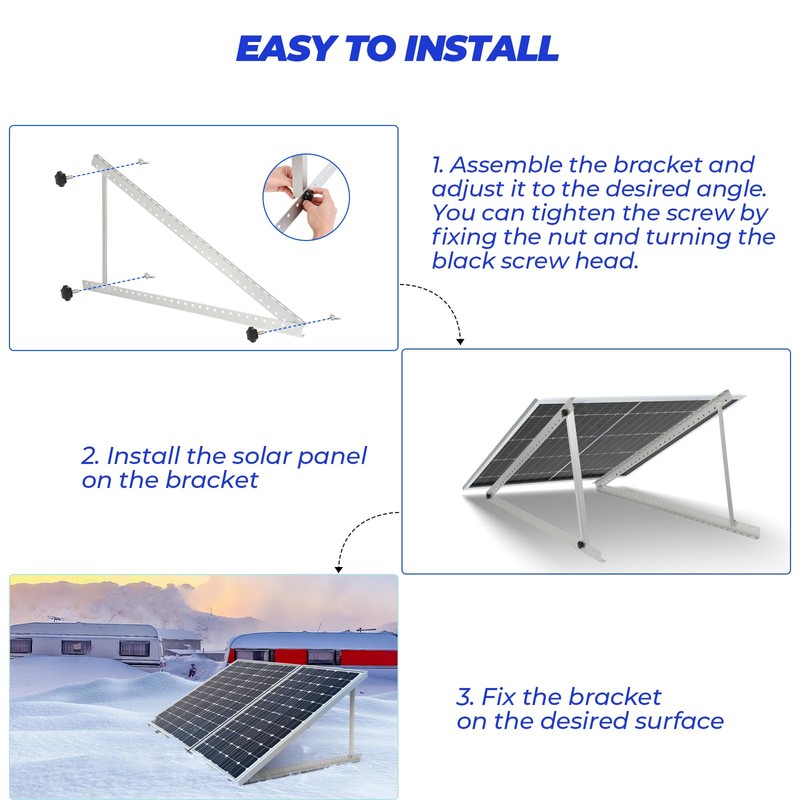 EASY TO INSTALL

1. Assemble the bracket and adjust it to the desired angle. You can tighten the screw by fixing the nut and turning the black screw head.

2. Install the solar panel on the bracket

3. Fix the bracket on the desired surface