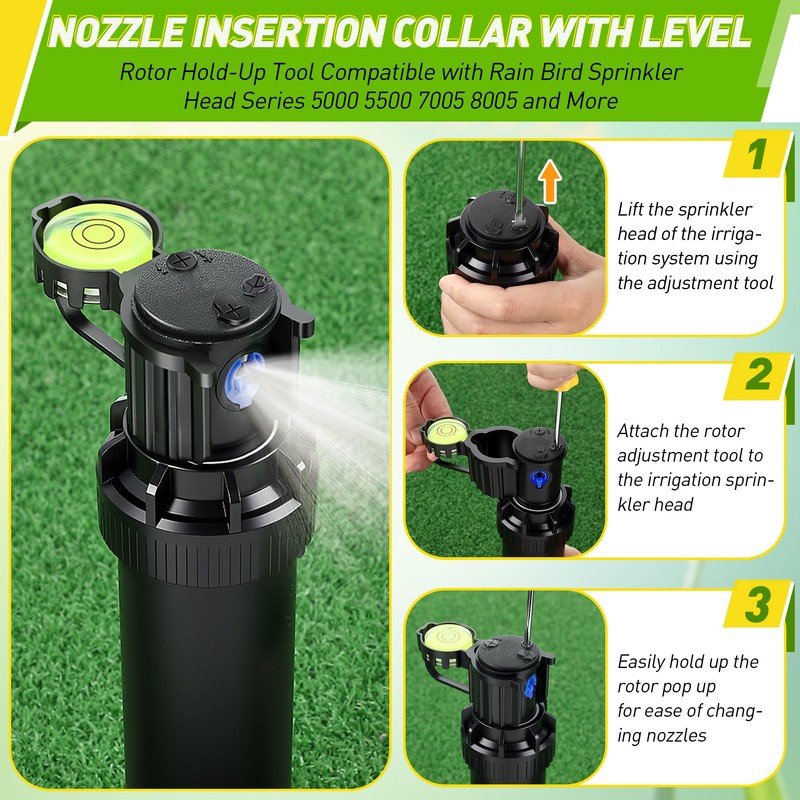 NOZZLE INSERTION COLLAR WITH LEVEL

Rotor Hold-Up Tool Compatible with Rain Bird Sprinkler Head Series 5000 5500 7005 8005 and More

1

Lift the sprinkler head of the irrigation system using the adjustment tool

2

Attach the rotor adjustment tool to the irrigation sprinkler head

3

Easily hold up the rotor pop up for ease of changing nozzles