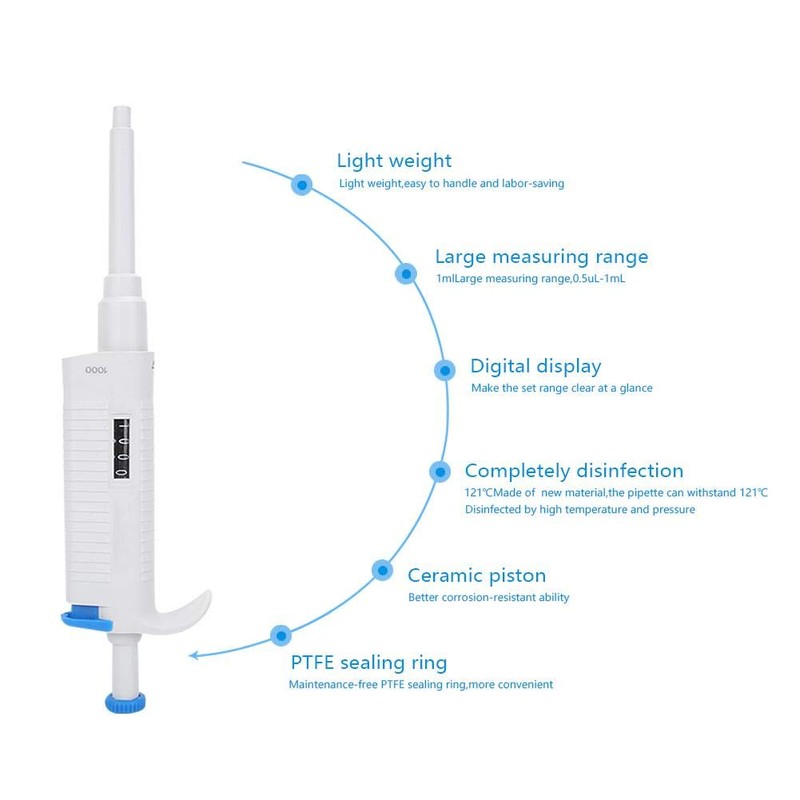 1000

1
0
0
0

Light weight
Light weight,easy to handle and labor-saving

Large measuring range
1mlLarge measuring range,0.5uL-1mL

Digital display
Make the set range clear at a glance

Completely disinfection
121℃Made of new material,the pipette can withstand 121℃
Disinfected by high temperature and pressure

Ceramic piston
Better corrosion-resistant ability

PTFE sealing ring
Maintenance-free PTFE sealing ring,more convenient