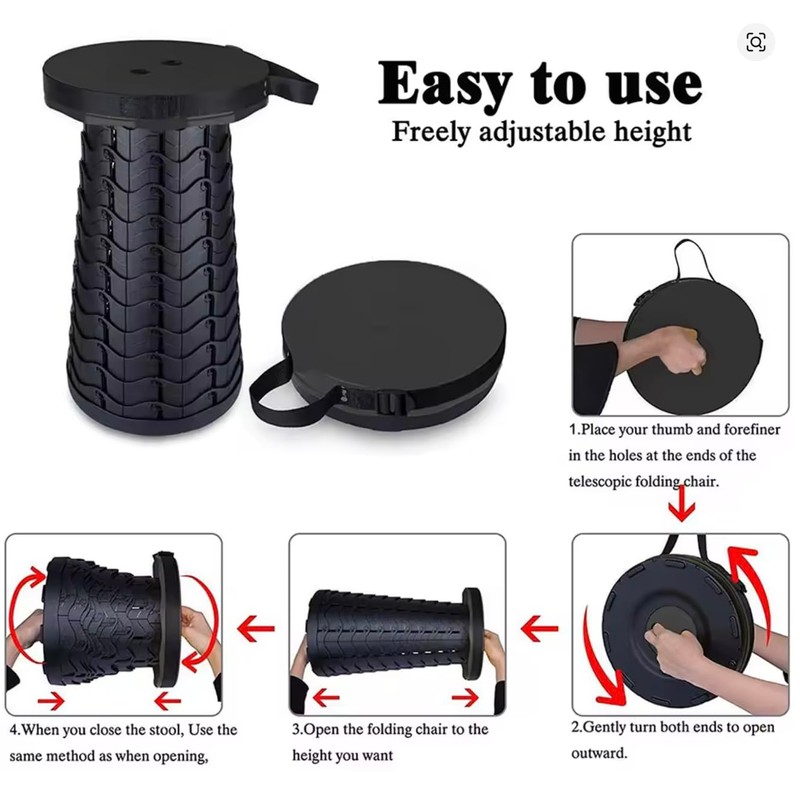 Easy to use
Freely adjustable height

1.Place your thumb and forefiner in the holes at the ends of the telescopic folding chair.

2.Gently turn both ends to open outward.

3.Open the folding chair to the height you want

4.When you close the stool, Use the same method as when opening,