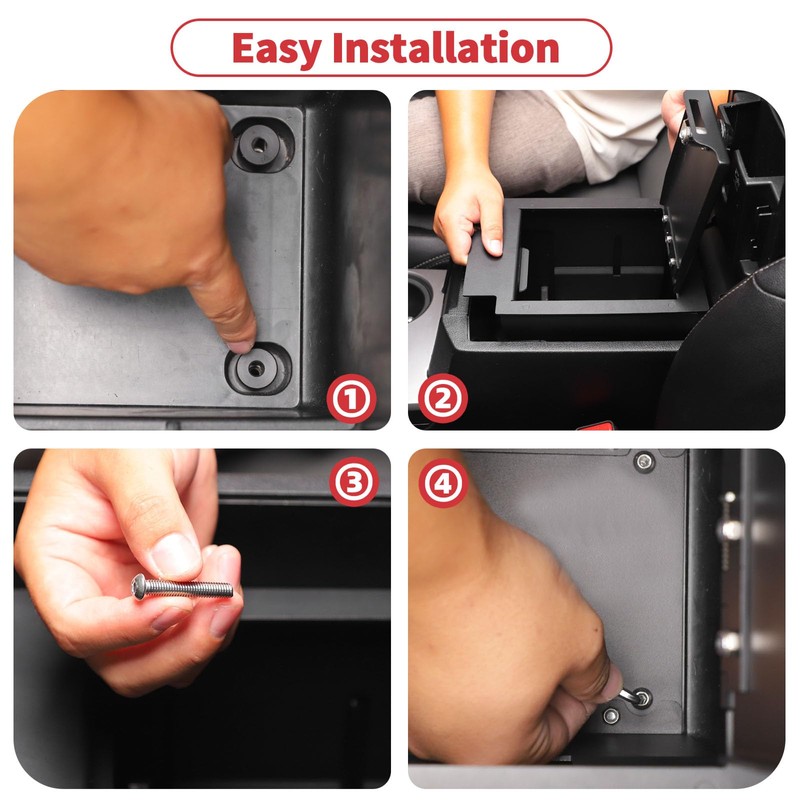 Easy Installation

①

②

③

④