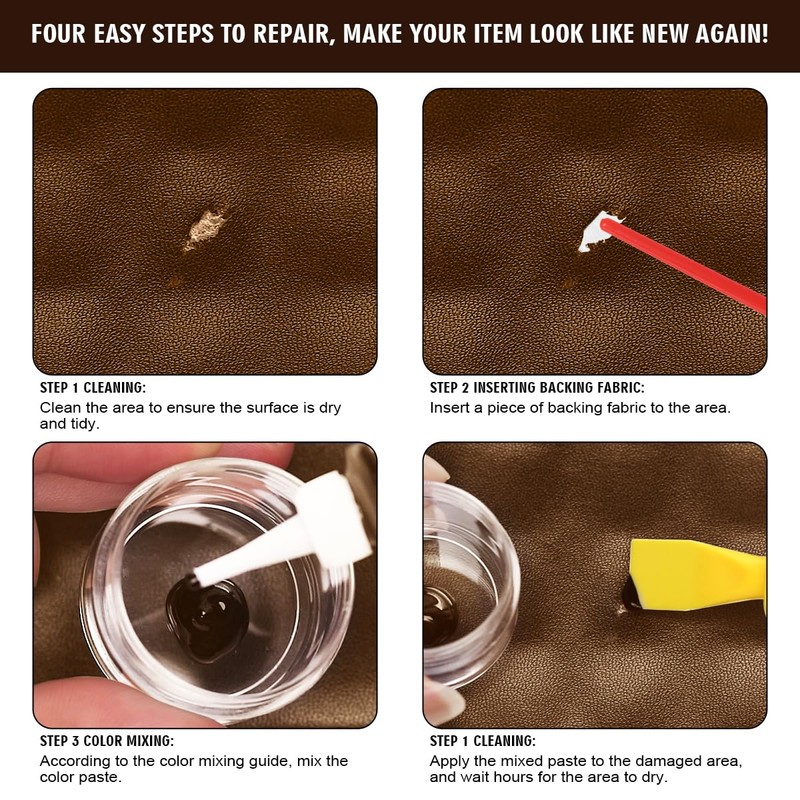 FOUR EASY STEPS TO REPAIR, MAKE YOUR ITEM LOOK LIKE NEW AGAIN!

STEP 1 CLEANING:
Clean the area to ensure the surface is dry and tidy.

STEP 2 INSERTING BACKING FABRIC:
Insert a piece of backing fabric to the area.

STEP 3 COLOR MIXING:
According to the color mixing guide, mix the color paste.

STEP 1 CLEANING:
Apply the mixed paste to the damaged area, and wait hours for the area to dry.