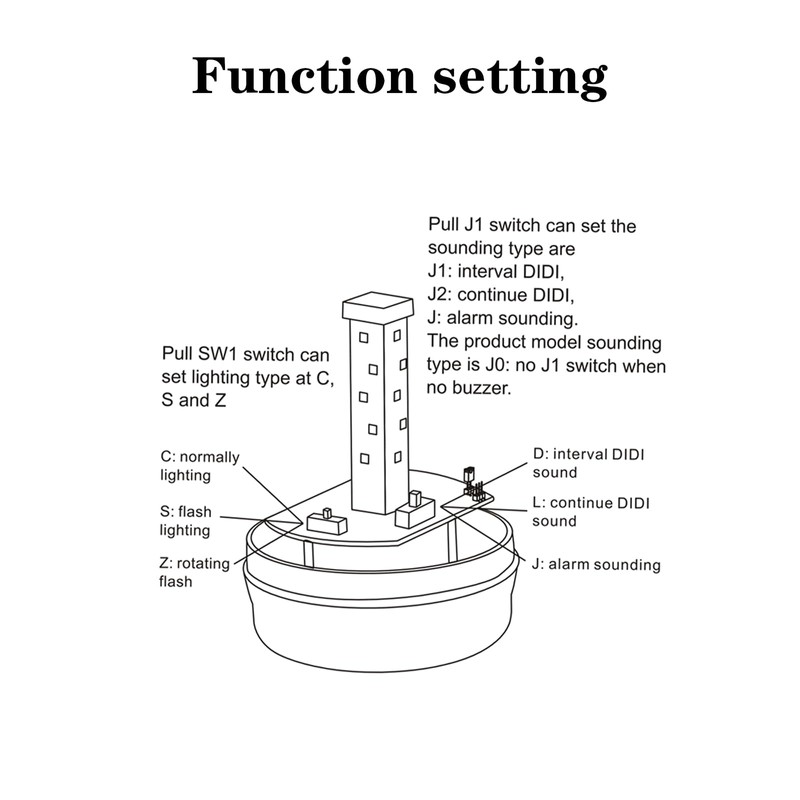 Function setting

Pull J1 switch can set the sounding type are
J1: interval DIDI,
J2: continue DIDI,
J: alarm sounding.
The product model sounding type is J0: no J1 switch when no buzzer.

Pull SW1 switch can set lighting type at C, S and Z

C: normally lighting

S: flash lighting

Z: rotating flash

D: interval DIDI sound

L: continue DIDI sound

J: alarm sounding