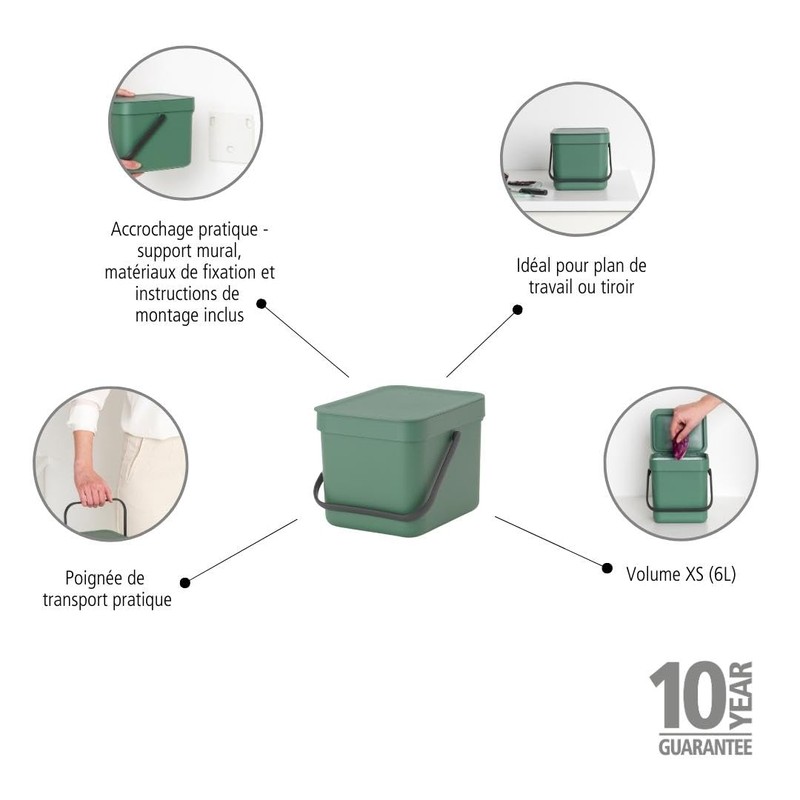 Accrochage pratique - support mural, matériaux de fixation et instructions de montage inclus

Idéal pour plan de travail ou tiroir

Poignée de transport pratique

Volume XS (6L)

10 YEAR GUARANTEE