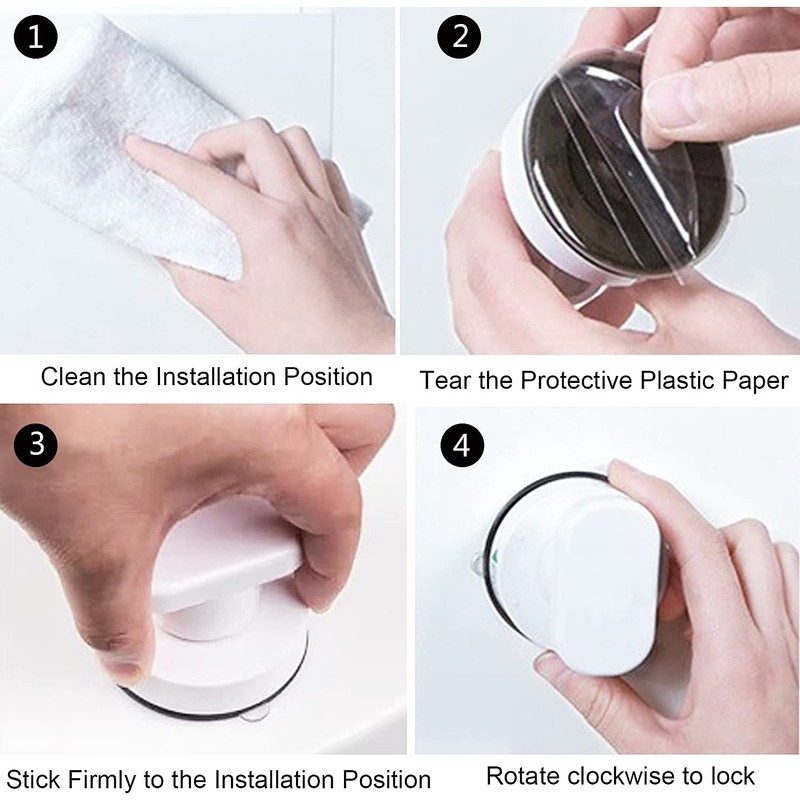 1

Clean the Installation Position

2

Tear the Protective Plastic Paper

3

Stick Firmly to the Installation Position

4

Rotate clockwise to lock