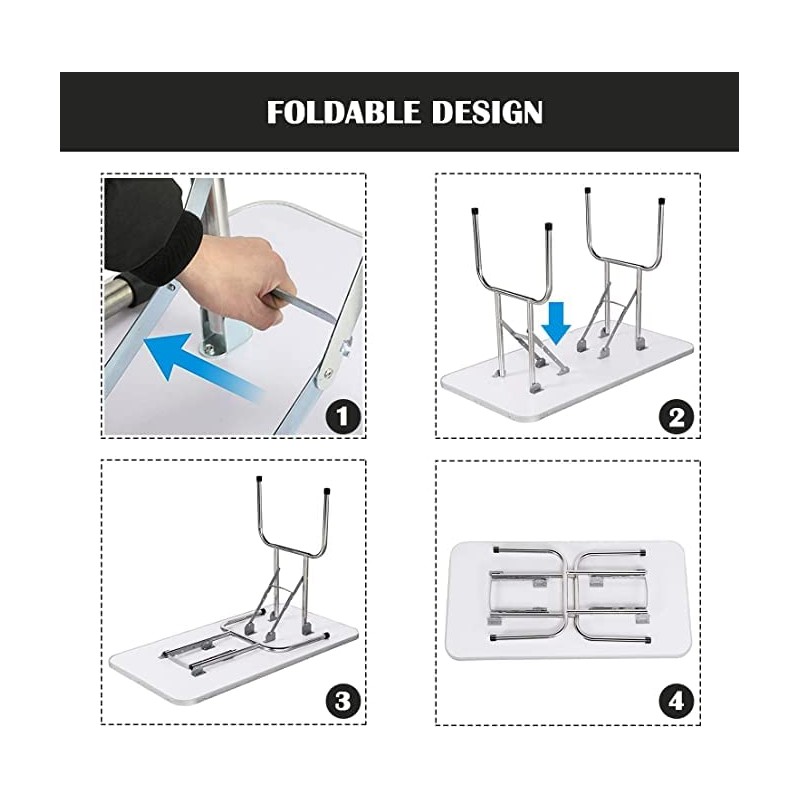 FOLDABLE DESIGN

1

2

3

4