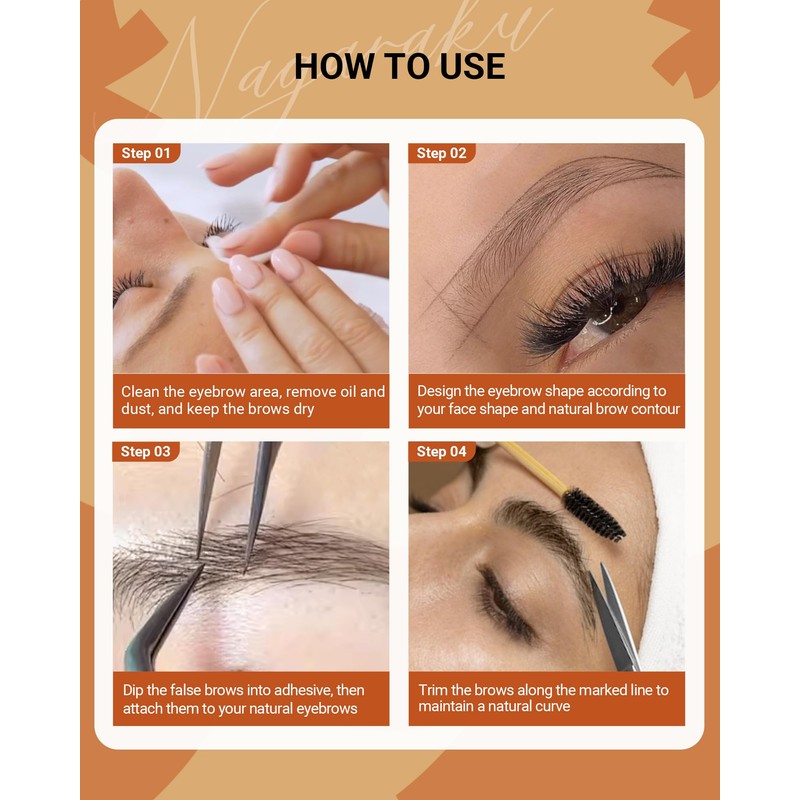 Nagaraku

HOW TO USE

Step 01

Clean the eyebrow area, remove oil and dust, and keep the brows dry

Step 02

Design the eyebrow shape according to your face shape and natural brow contour

Step 03

Dip the false brows into adhesive, then attach them to your natural eyebrows

Step 04

Trim the brows along the marked line to maintain a natural curve