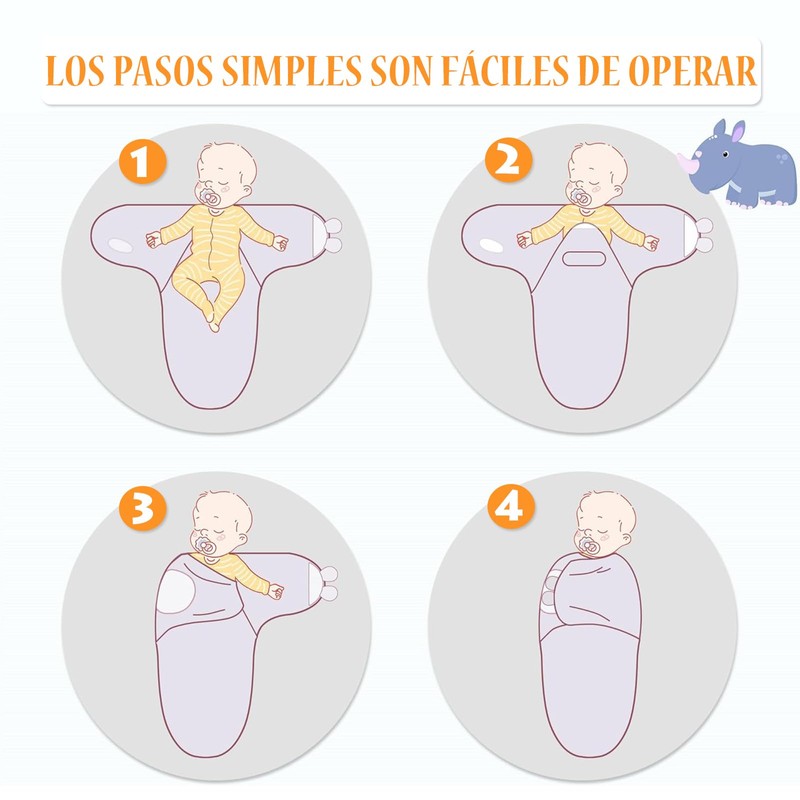 LOS PASOS SIMPLES SON FÁCILES DE OPERAR

1

2

3

4