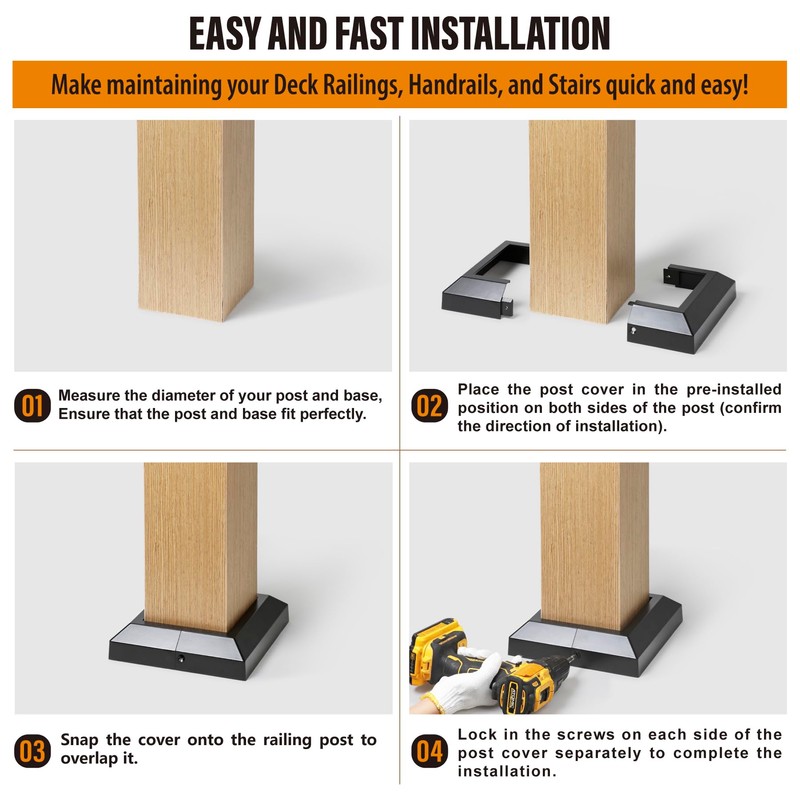 EASY AND FAST INSTALLATION

Make maintaining your Deck Railings, Handrails, and Stairs quick and easy!

01 Measure the diameter of your post and base, Ensure that the post and base fit perfectly.

02 Place the post cover in the pre-installed position on both sides of the post (confirm the direction of installation).

03 Snap the cover onto the railing post to overlap it.

04 Lock in the screws on each side of the post cover separately to complete the installation.