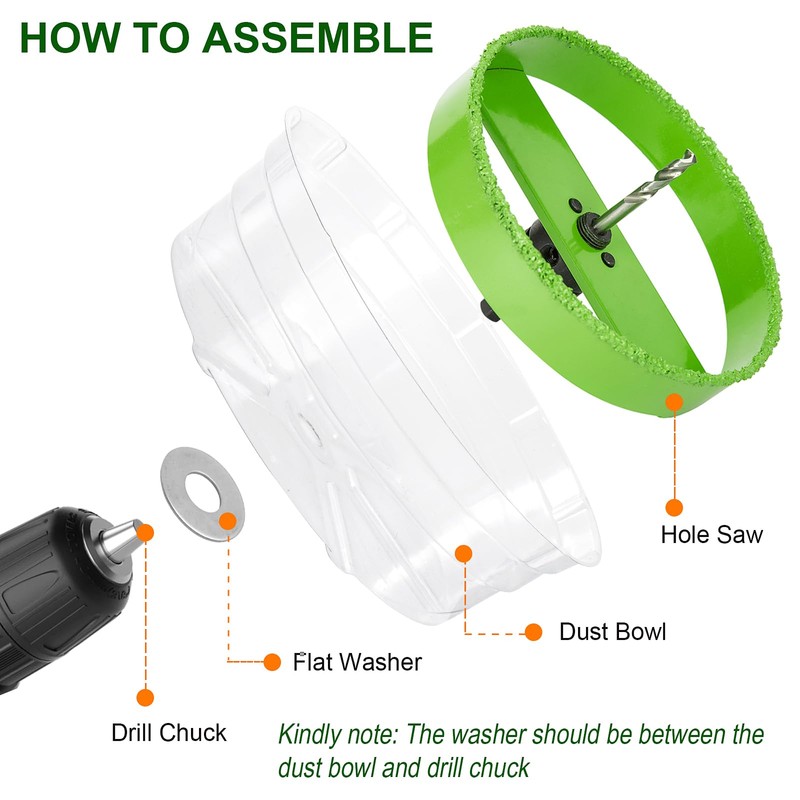 HOW TO ASSEMBLE

Hole Saw

Dust Bowl

Flat Washer

Drill Chuck

Kindly note: The washer should be between the dust bowl and drill chuck