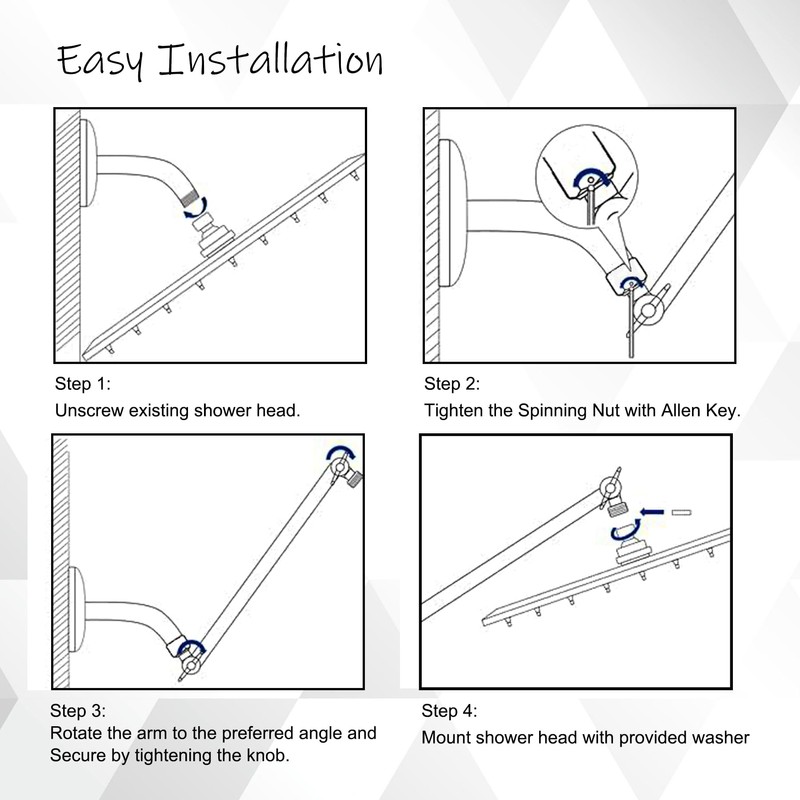 Easy Installation

Step 1:
Unscrew existing shower head.

Step 2:
Tighten the Spinning Nut with Allen Key.

Step 3:
Rotate the arm to the preferred angle and Secure by tightening the knob.

Step 4:
Mount shower head with provided washer